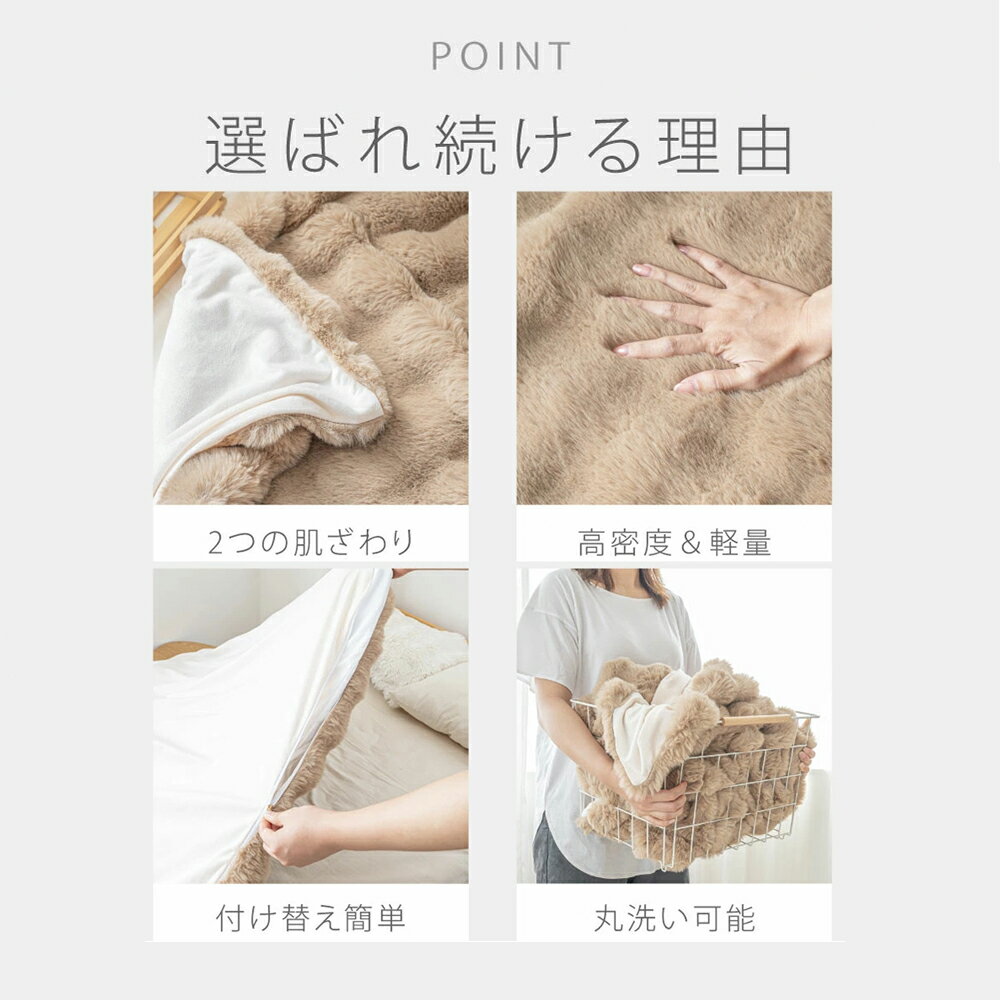 POINT

選ばれ続ける理由

2つの肌ざわり

高密度＆軽量

付け替え簡単

丸洗い可能