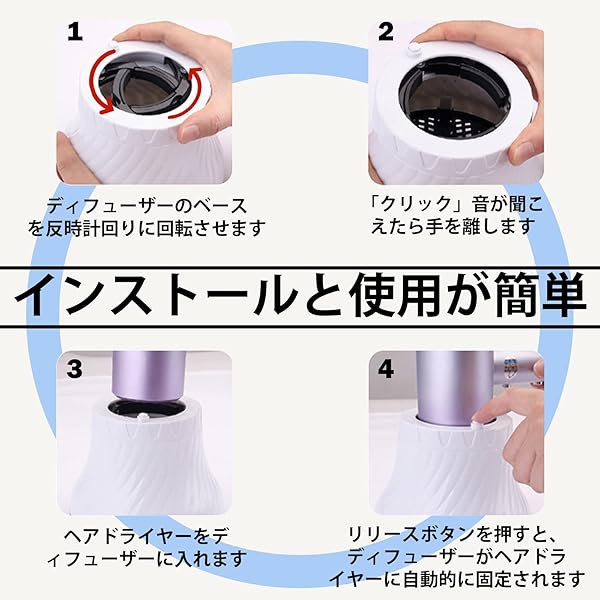 1

ディフューザーのベースを反時計回りに回転させます

2

「クリック」音が聞こえたら手を離します

インストールと使用が簡単

3

ヘアドライヤーをディフューザーに入れます

4

リリースボタンを押すと、ディフューザーがヘアドライヤーに自動的に固定されます