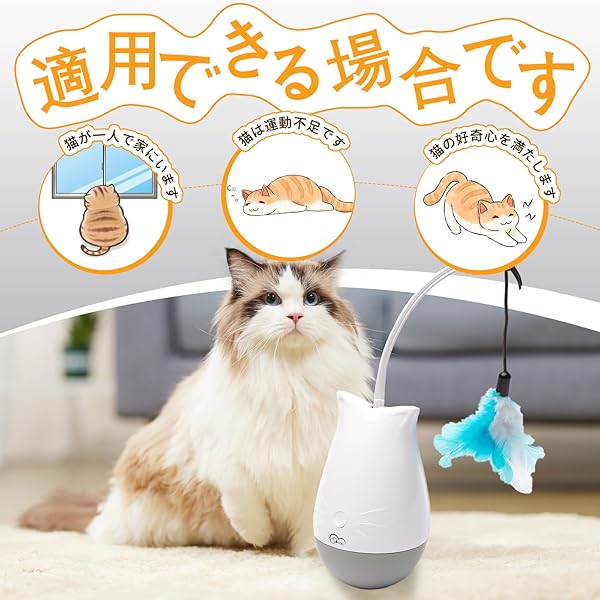 適用できる場合です

猫が一人で家にいます

猫は運動不足です

猫の好奇心を満たします