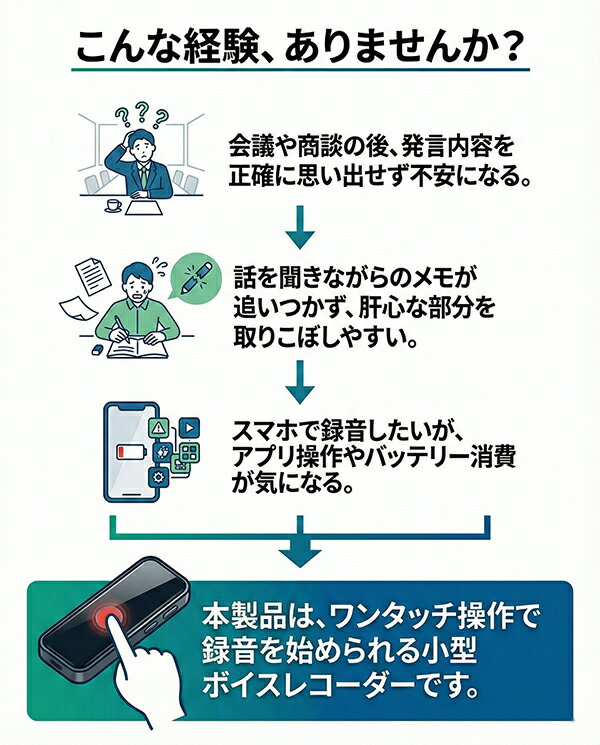 こんな経験、ありませんか？

???

会議や商談の後、発言内容を正確に思い出せず不安になる。

話を聞きながらのメモが追いつかず、肝心な部分を取りこぼしやすい。

スマホで録音したいが、アプリ操作やバッテリー消費が気になる。

本製品は、ワンタッチ操作で録音を始められる小型ボイスレコーダーです。