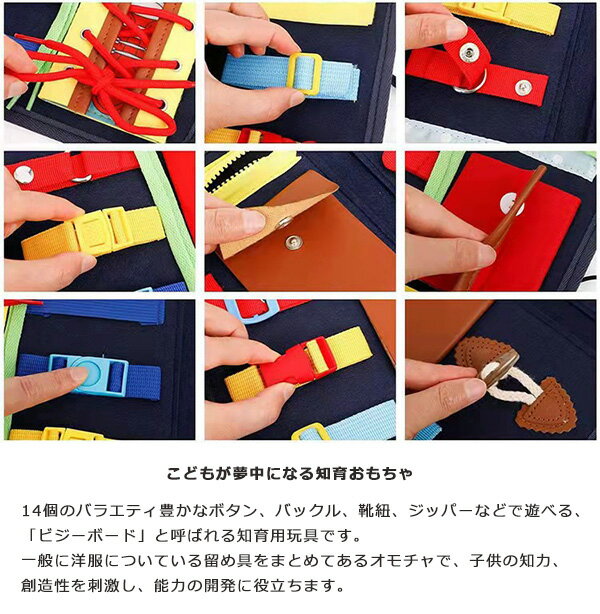 こどもが夢中になる知育おもちゃ

14個のバラエティ豊かなボタン、バックル、靴紐、ジッパーなどで遊べる、「ビジーボード」と呼ばれる知育用玩具です。
一般に洋服についている留め具をまとめてあるオモチャで、子供の知力、創造性を刺激し、能力の開発に役立ちます。