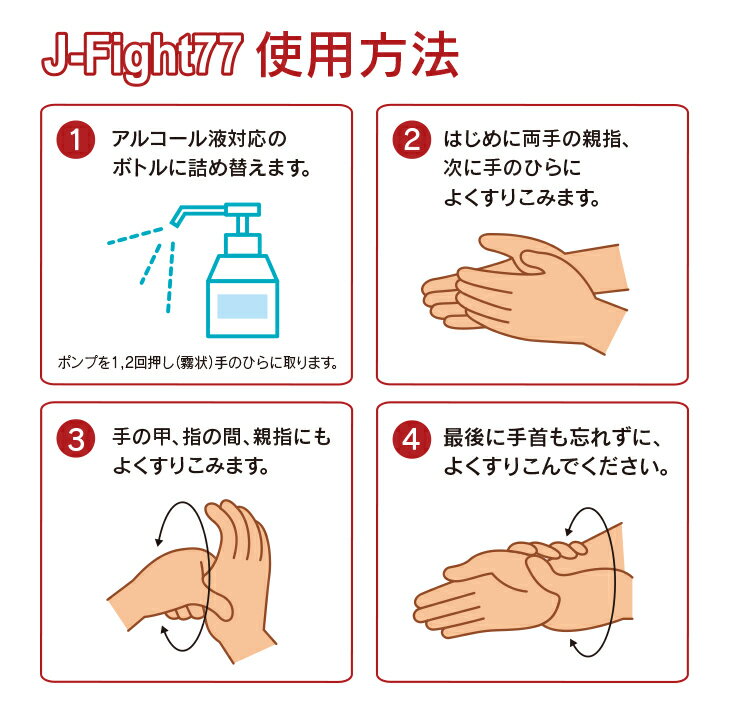 J-Fight77 使用方法

1 アルコール液対応のボトルに詰め替えます。

ポンプを1,2回押し(霧状)手のひらに取ります。

2 はじめに両手の親指、次に手のひらによくすりこみます。

3 手の甲、指の間、親指にもよくすりこみます。

4 最後に手首も忘れずに、よくすりこんでください。