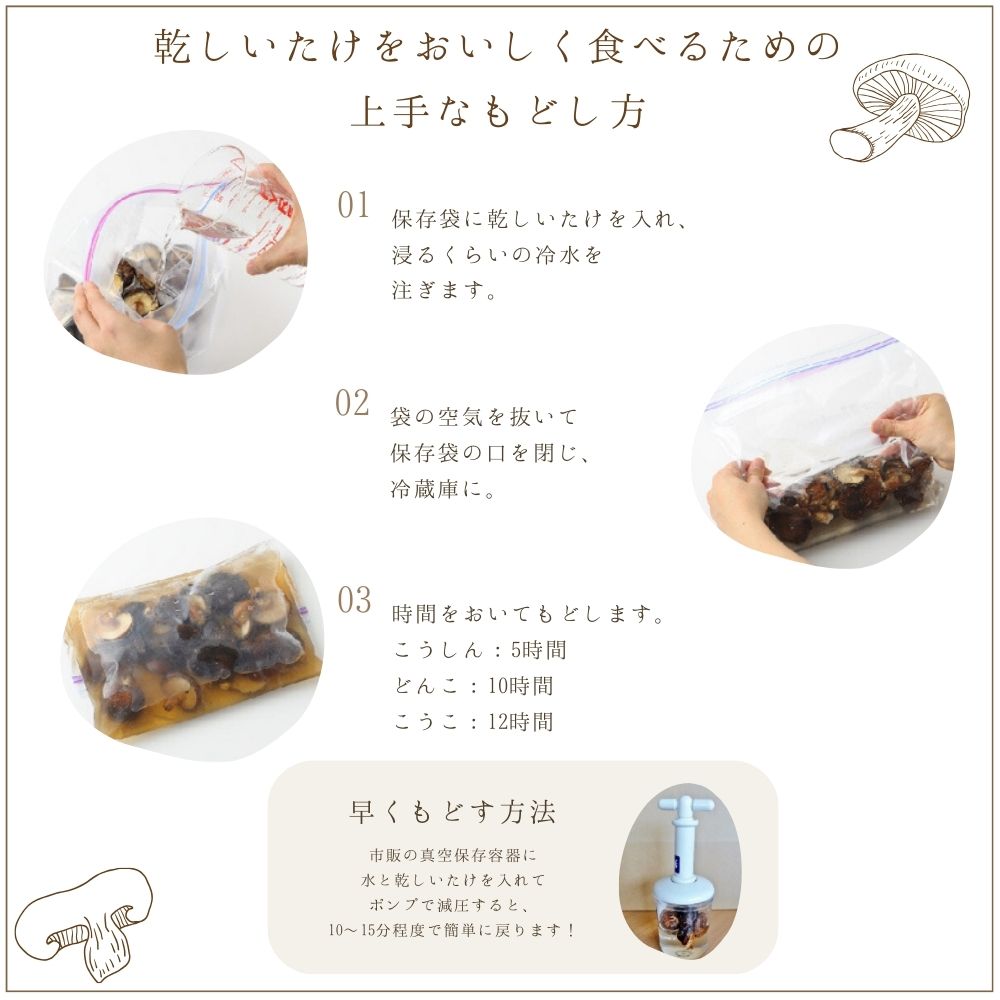 乾しいたけをおいしく食べるための
上手なもどし方

01
保存袋に乾しいたけを入れ、浸るくらいの冷水を注ぎます。

02
袋の空気を抜いて保存袋の口を閉じ、冷蔵庫に。

03
時間をおいてもどします。
こうしん：5時間
どんこ：10時間
こうこ：12時間

早くもどす方法
市販の真空保存容器に水と乾しいたけを入れてポンプで減圧すると、10～15分程度で簡単に戻ります！