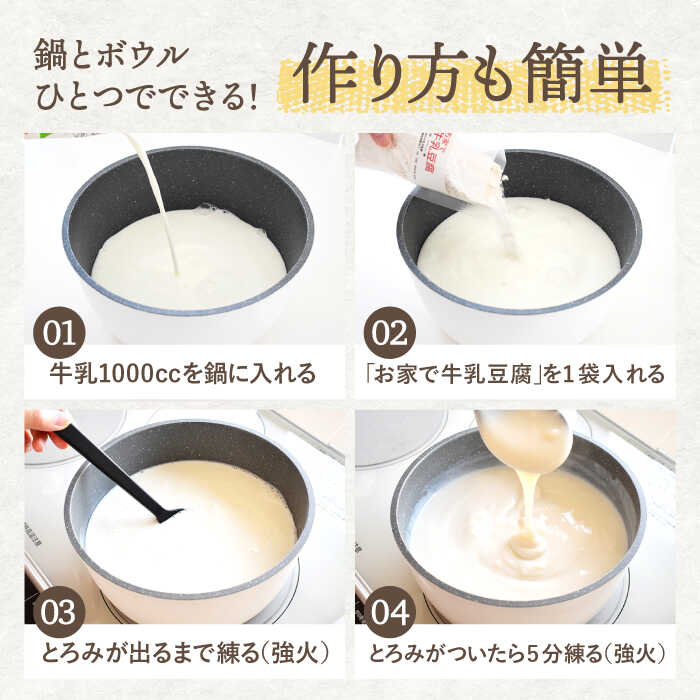 鍋とボウル
ひとつでできる!

作り方も簡単

牛乳豆腐

01
牛乳1000ccを鍋に入れる

02
「お家で牛乳豆腐」を1袋入れる

03
とろみが出るまで練る(強火)

04
とろみがついたら5分練る(強火)