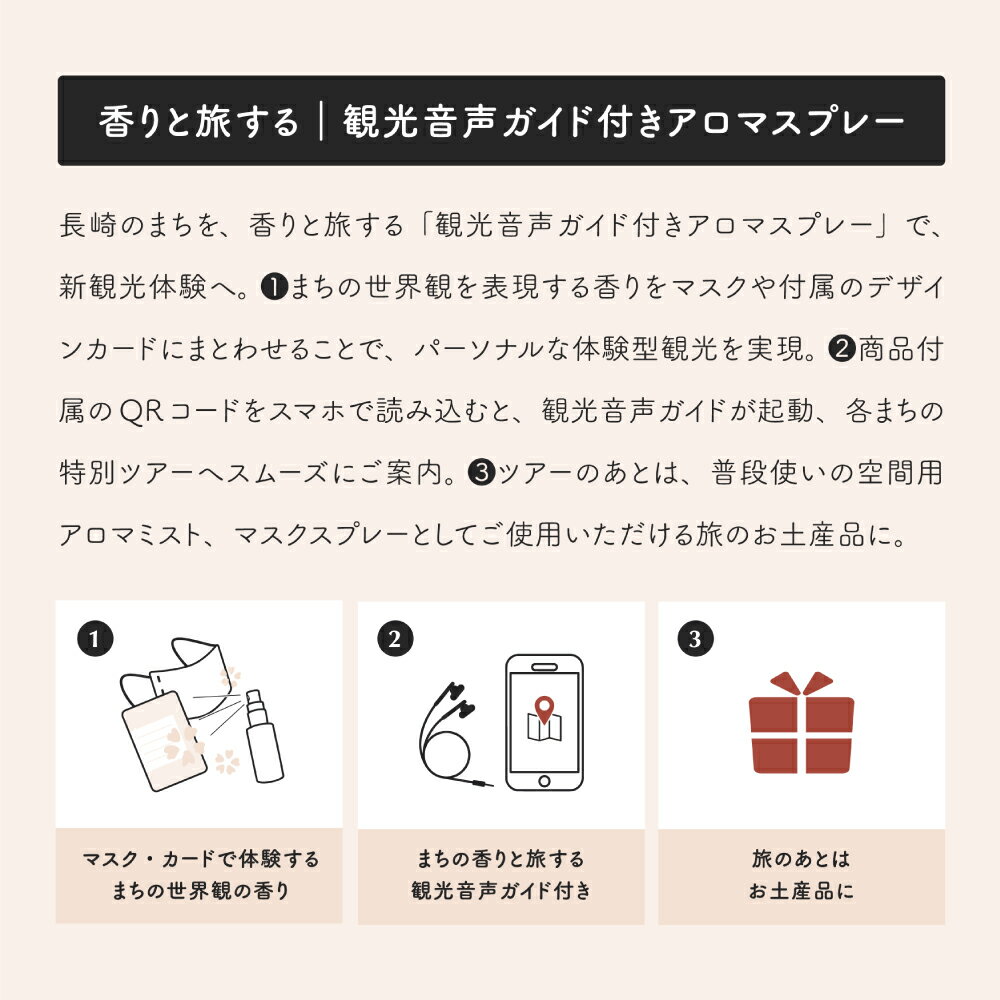 香りと旅する｜観光音声ガイド付きアロマスプレー

長崎のまちを、香りと旅する「観光音声ガイド付きアロマスプレー」で、新観光体験へ。❶まちの世界観を表現する香りをマスクや付属のデザインカードにまとわせることで、パーソナルな体験型観光を実現。❷商品付属のQRコードをスマホで読み込むと、観光音声ガイドが起動、各まちの特別ツアーへスムーズにご案内。❸ツアーのあとは、普段使いの空間用アロマミスト、マスクスプレーとしてご使用いただける旅のお土産品に。

1

マスク・カードで体験する
まちの世界観の香り

2

まちの香りと旅する
観光音声ガイド付き

3

旅のあとは
お土産品に