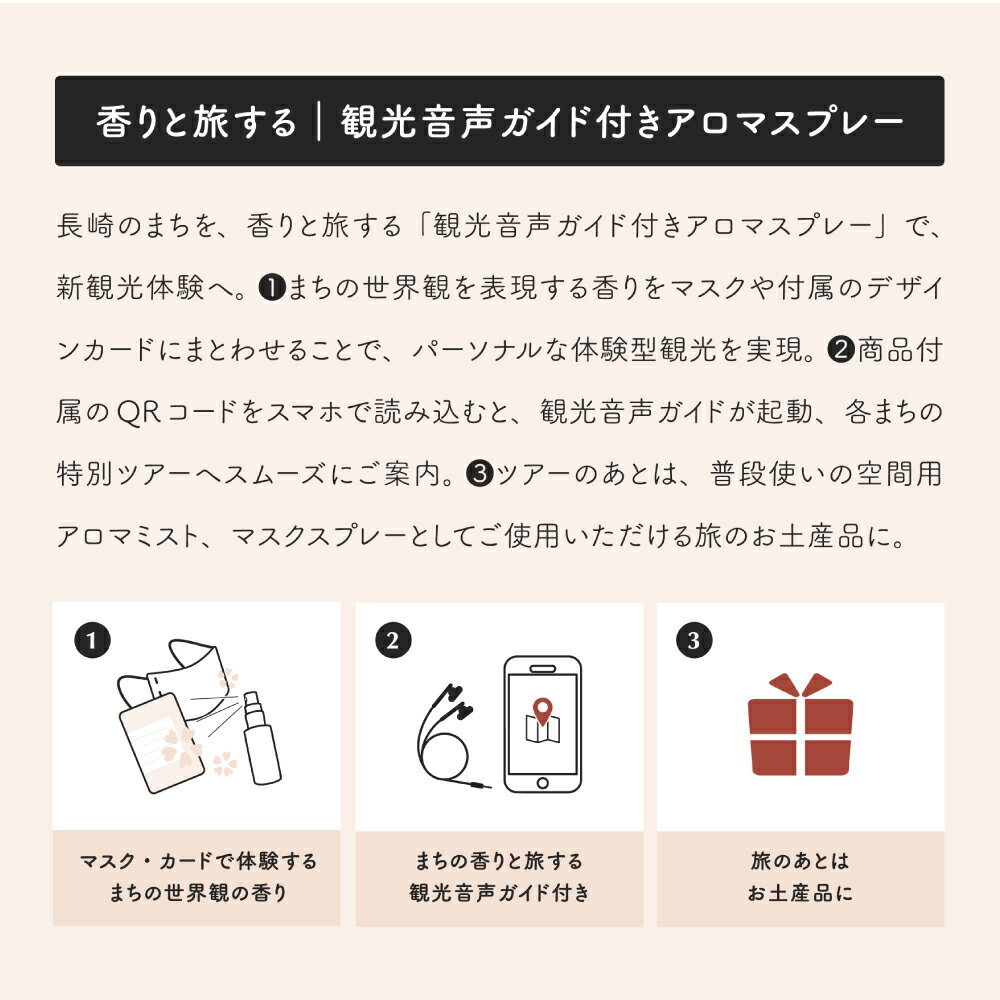 香りと旅する｜観光音声ガイド付きアロマスプレー

長崎のまちを、香りと旅する「観光音声ガイド付きアロマスプレー」で、新観光体験へ。❶まちの世界観を表現する香りをマスクや付属のデザインカードにまとわせることで、パーソナルな体験型観光を実現。❷商品付属のQRコードをスマホで読み込むと、観光音声ガイドが起動、各まちの特別ツアーへスムーズにご案内。❸ツアーのあとは、普段使いの空間用アロマミスト、マスクスプレーとしてご使用いただける旅のお土産品に。

1
マスク・カードで体験する
まちの世界観の香り

2
まちの香りと旅する
観光音声ガイド付き

3
旅のあとは
お土産品に