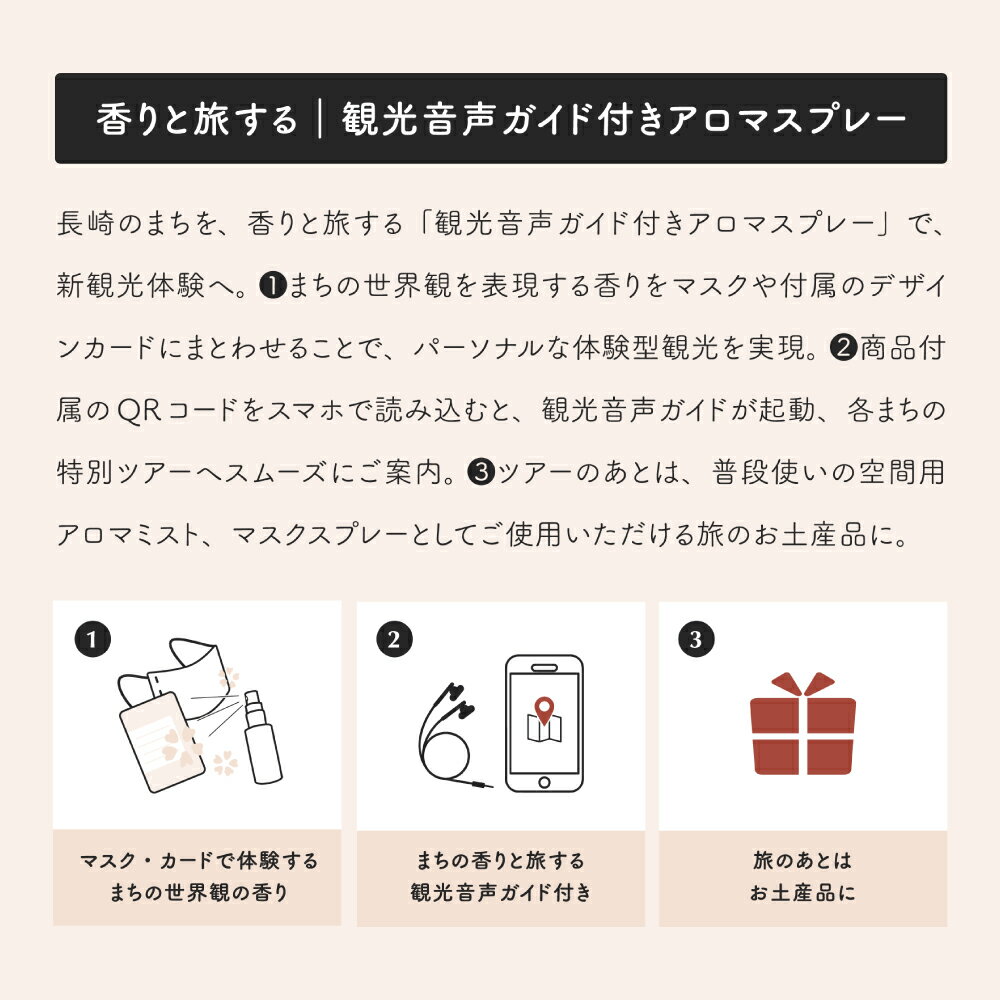 香りと旅する｜観光音声ガイド付きアロマスプレー

長崎のまちを、香りと旅する「観光音声ガイド付きアロマスプレー」で、新観光体験へ。❶まちの世界観を表現する香りをマスクや付属のデザインカードにまとわせることで、パーソナルな体験型観光を実現。❷商品付属のQRコードをスマホで読み込むと、観光音声ガイドが起動、各まちの特別ツアーへスムーズにご案内。❸ツアーのあとは、普段使いの空間用アロマミスト、マスクスプレーとしてご使用いただける旅のお土産品に。

1

マスク・カードで体験する
まちの世界観の香り

2

まちの香りと旅する
観光音声ガイド付き

3

旅のあとは
お土産品に