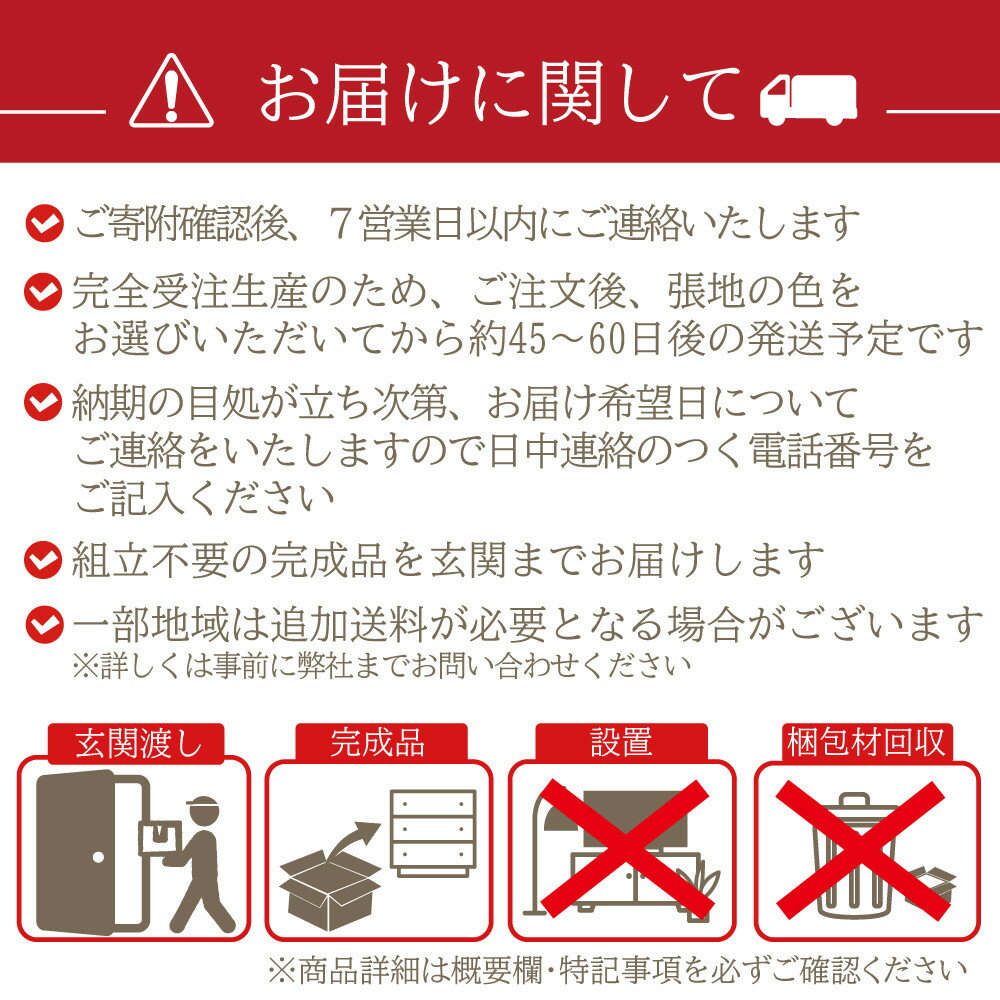 お届けに関して

ご寄附確認後、７営業日以内にご連絡いたします

完全受注生産のため、ご注文後、張地の色をお選びいただいてから約45～60日後の発送予定です

納期の目処が立ち次第、お届け希望日についてご連絡をいたしますので日中連絡のつく電話番号をご記入ください

組立不要の完成品を玄関までお届けします

一部地域は追加送料が必要となる場合がございます
※詳しくは事前に弊社までお問い合わせください

玄関渡し

完成品

設置

梱包材回収

※商品詳細は概要欄・特記事項を必ずご確認ください