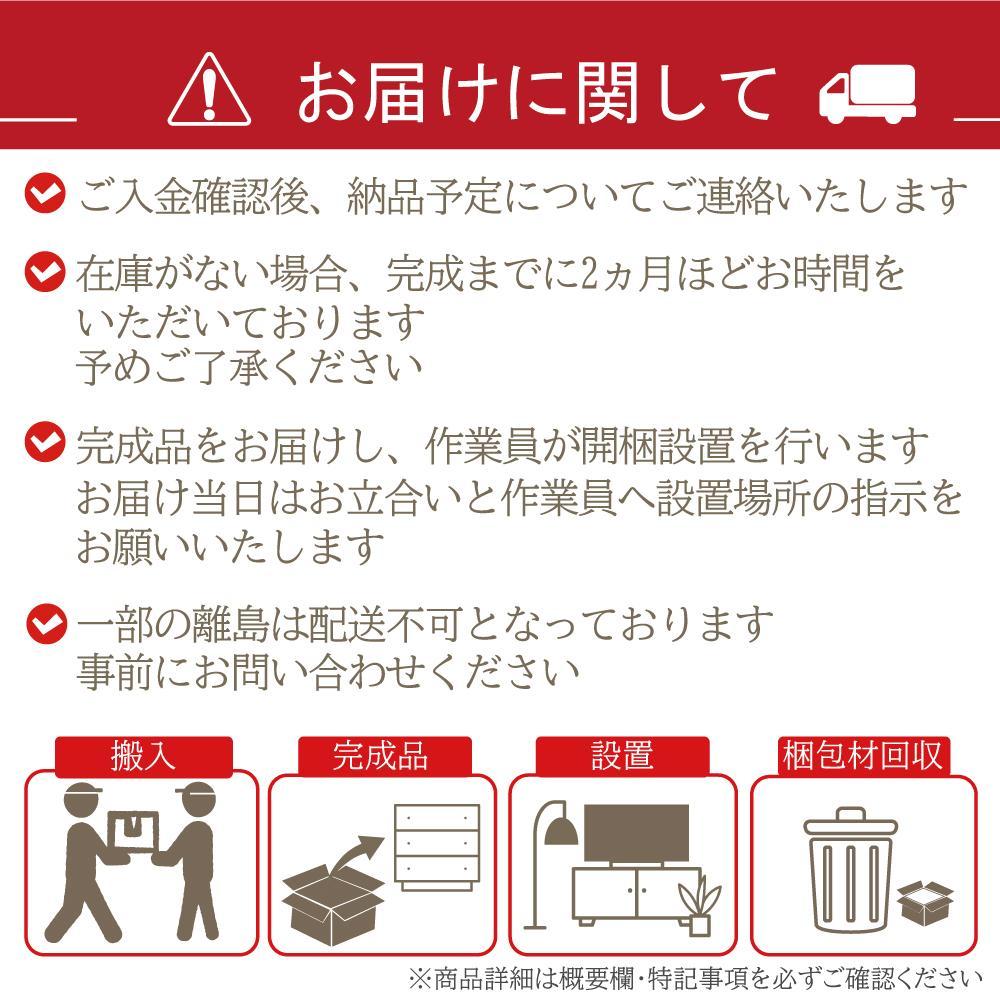 お届けに関して

ご入金確認後、納品予定についてご連絡いたします

在庫がない場合、完成までに2ヵ月ほどお時間をいただいております
予めご了承ください

完成品をお届けし、作業員が開梱設置を行います
お届け当日はお立合いと作業員へ設置場所の指示をお願いいたします

一部の離島は配送不可となっております
事前にお問い合わせください

搬入

完成品

設置

梱包材回収

※商品詳細は概要欄・特記事項を必ずご確認ください