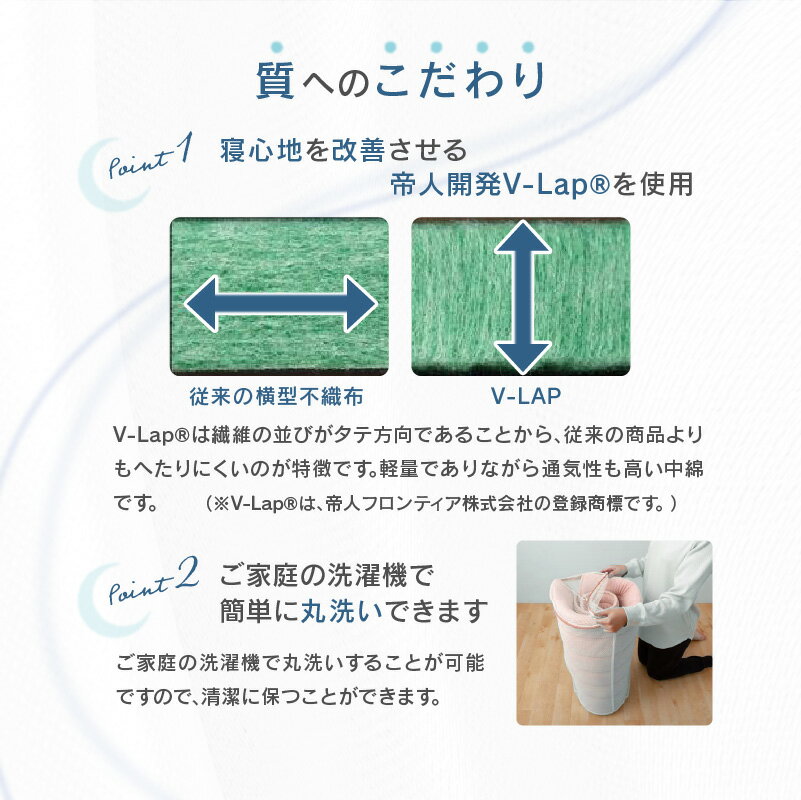 質へのこだわり

Point 1 寝心地を改善させる
帝人開発V-Lap®を使用

従来の横型不織布

V-LAP

V-Lap®は繊維の並びがタテ方向であることから、従来の商品よりもへたりにくいのが特徴です。軽量でありながら通気性も高い中綿です。 （※V-Lap®は、帝人フロンティア株式会社の登録商標です。）

Point 2 ご家庭の洗濯機で
簡単に丸洗いできます

ご家庭の洗濯機で丸洗いすることが可能ですので、清潔に保つことができます。