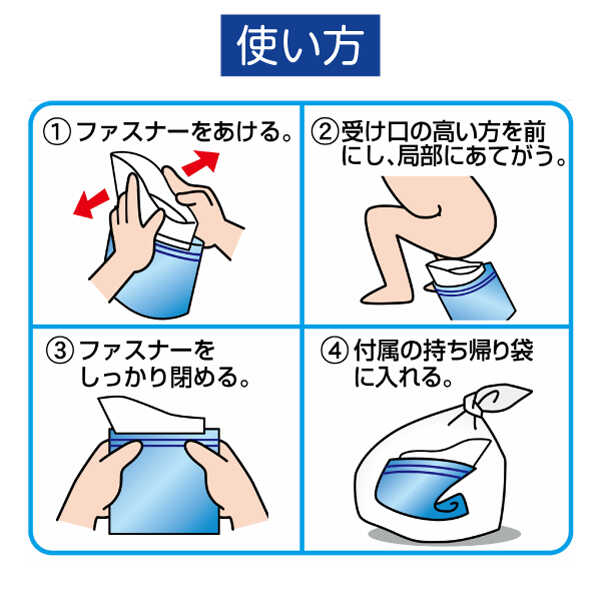 使い方

① ファスナーをあける。

② 受け口の高い方を前にし、局部にあてがう。

③ ファスナーをしっかり閉める。

④ 付属の持ち帰り袋に入れる。