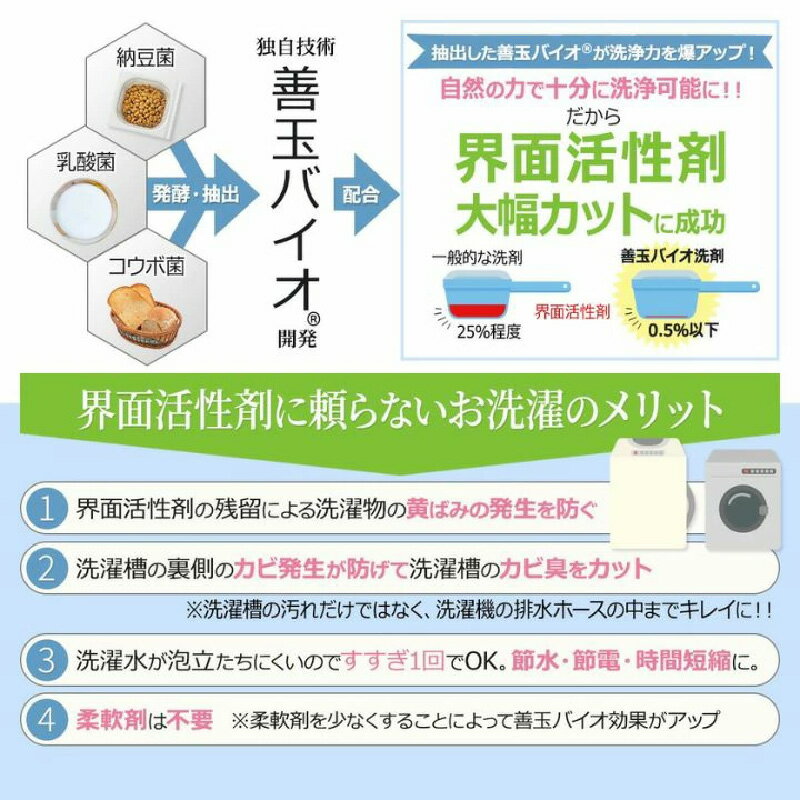 納豆菌

乳酸菌

コウボ菌

発酵・抽出

独自技術
善玉バイオ®
開発

配合

抽出した善玉バイオ®が洗浄力を爆アップ！
自然の力で十分に洗浄可能に！！
だから
界面活性剤
大幅カットに成功

一般的な洗剤
25%程度
界面活性剤
善玉バイオ洗剤
0.5%以下

界面活性剤に頼らないお洗濯のメリット

1 界面活性剤の残留による洗濯物の黄ばみの発生を防ぐ

2 洗濯槽の裏側のカビ発生が防げて洗濯槽のカビ臭をカット
※洗濯槽の汚れだけではなく、洗濯機の排水ホースの中までキレイに！！

3 洗濯水が泡立たちにくいのですすぎ1回でOK。節水・節電・時間短縮に。

4 柔軟剤は不要 ※柔軟剤を少なくすることによって善玉バイオ効果がアップ