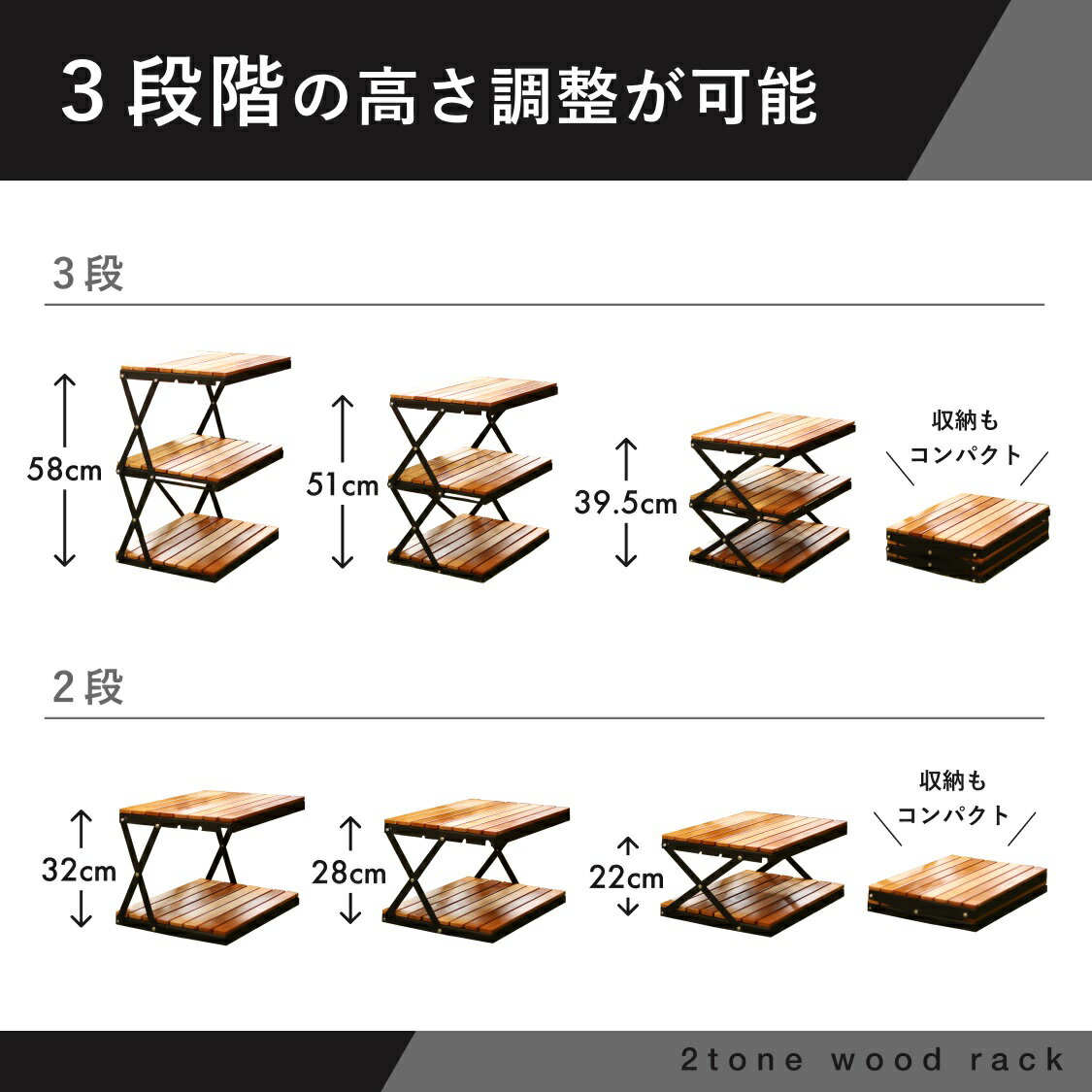 3段階の高さ調整が可能

3段

58cm

51cm

39.5cm

収納も
コンパクト

2段

32cm

28cm

22cm

収納も
コンパクト

2tone wood rack