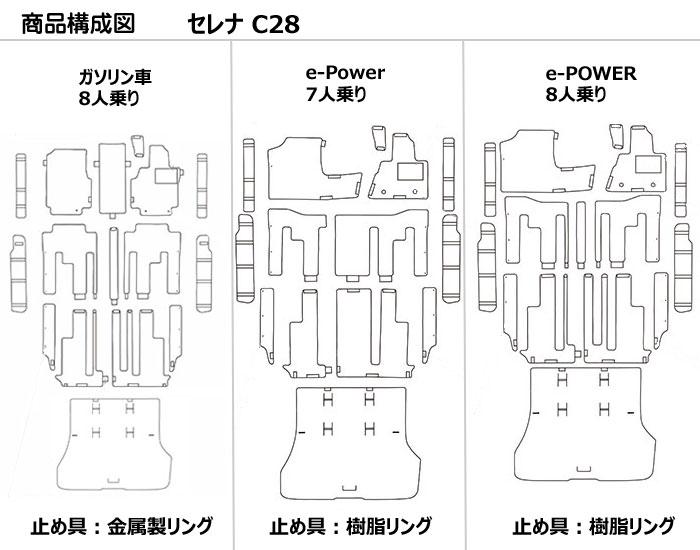 商品構成図　　セレナ C28

ガソリン車
8人乗り

止め具：金属製リング

e-Power
7人乗り

止め具：樹脂リング

e-POWER
8人乗り

止め具：樹脂リング