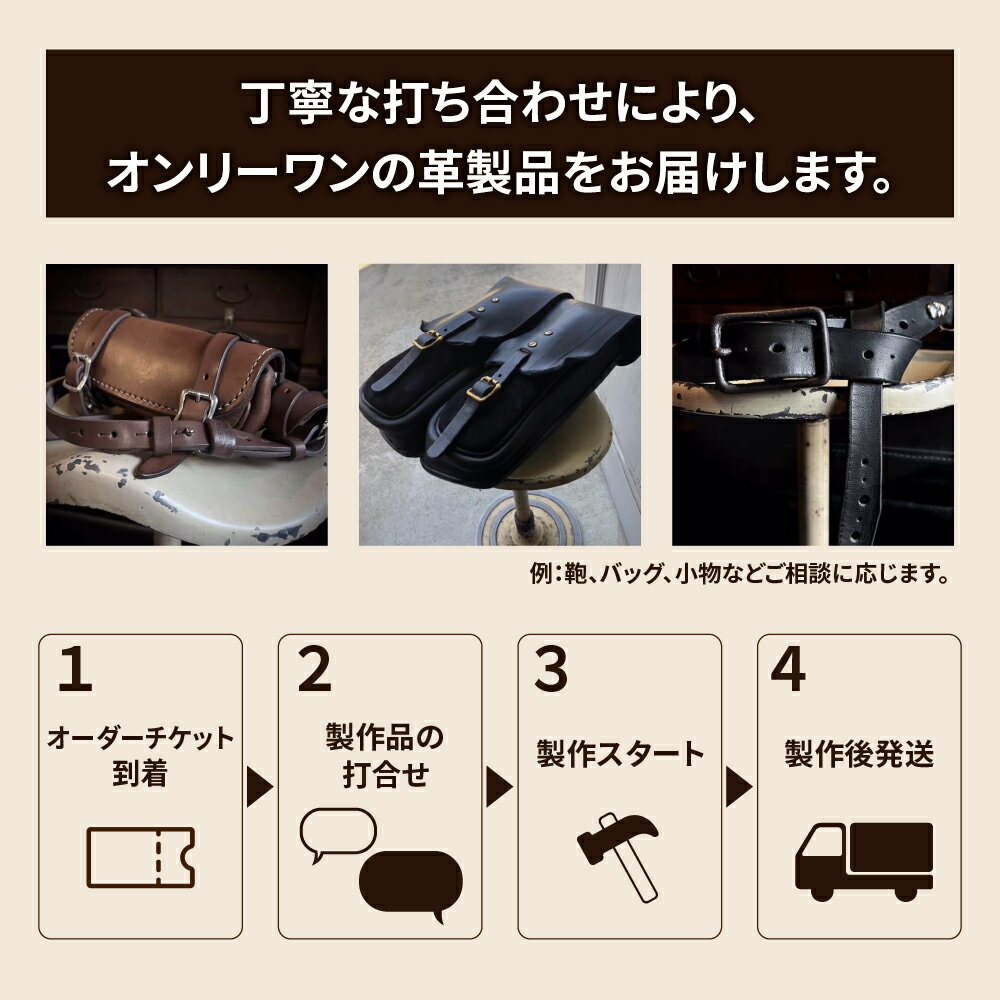 丁寧な打ち合わせにより、
オンリーワンの革製品をお届けします。

例：鞄、バッグ、小物などご相談に応じます。

1
オーダーチケット到着

2
製作品の打合せ

3
製作スタート

4
製作後発送