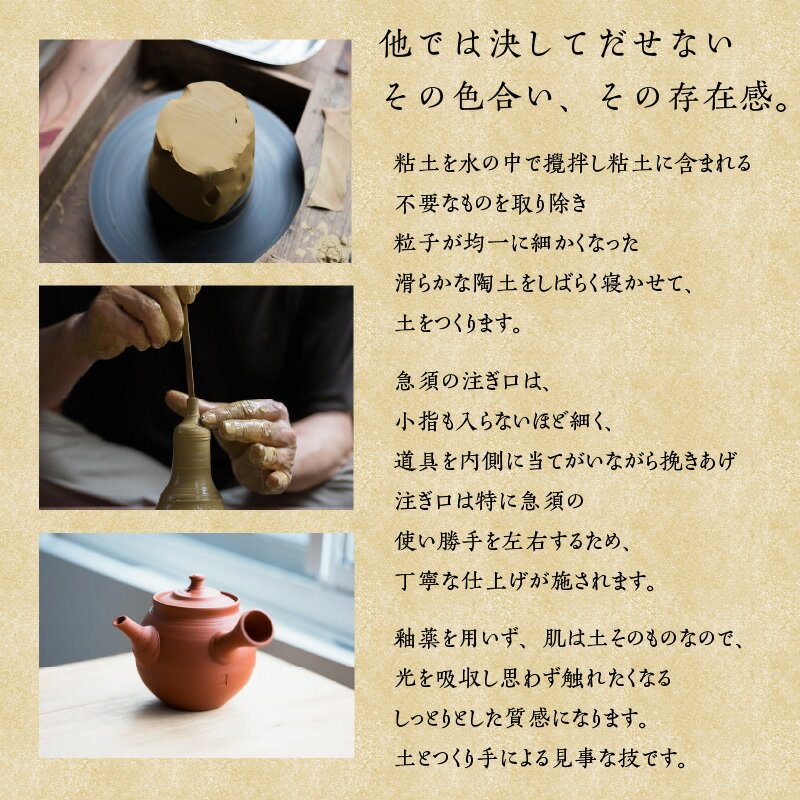 他では決してだせない
その色合い、その存在感。

粘土を水の中で攪拌し粘土に含まれる
不要なものを取り除き
粒子が均一に細かくなった
滑らかな陶土をしばらく寝かせて、
土をつくります。

急須の注ぎ口は、
小指も入らないほど細く、
道具を内側に当てがいながら挽きあげ
注ぎ口は特に急須の
使い勝手を左右するため、
丁寧な仕上げが施されます。

釉薬を用いず、肌は土そのものなので、
光を吸収し思わず触れたくなる
しっとりとした質感になります。
土とつくり手による見事な技です。