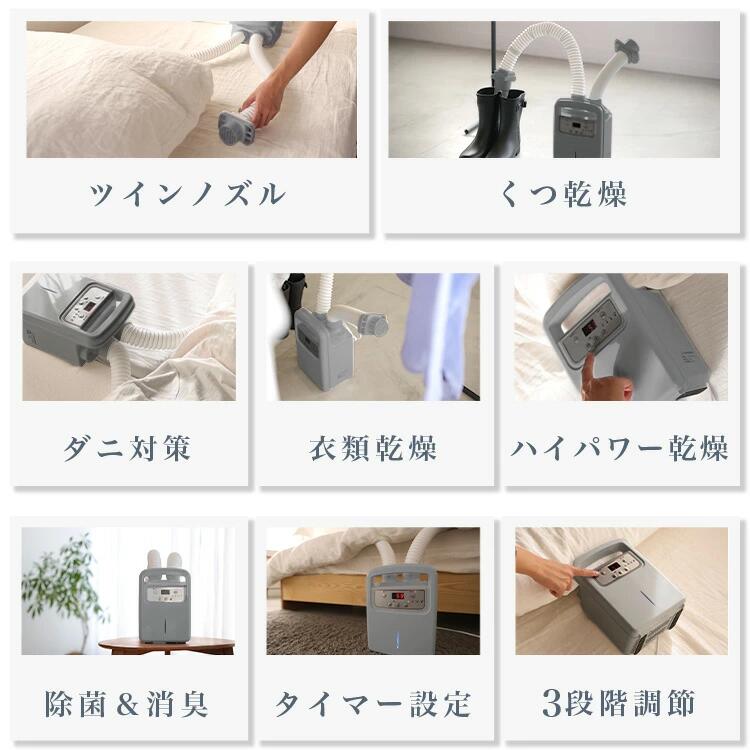 ツインノズル

くつ乾燥

ダニ対策

衣類乾燥

ハイパワー乾燥

除菌＆消臭

タイマー設定

3段階調節