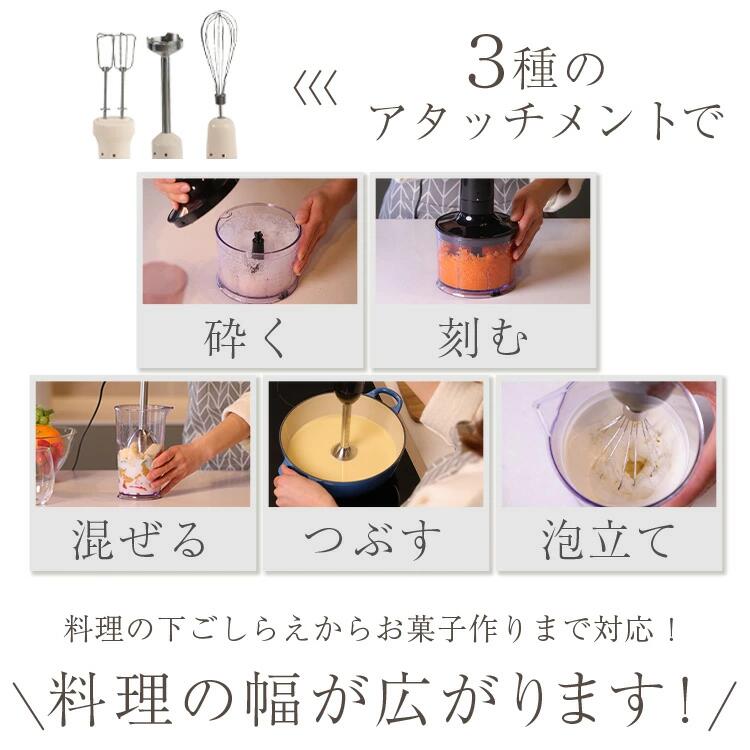 3種の
アタッチメントで

砕く

刻む

混ぜる

つぶす

泡立て

料理の下ごしらえからお菓子作りまで対応！

＼料理の幅が広がります！／