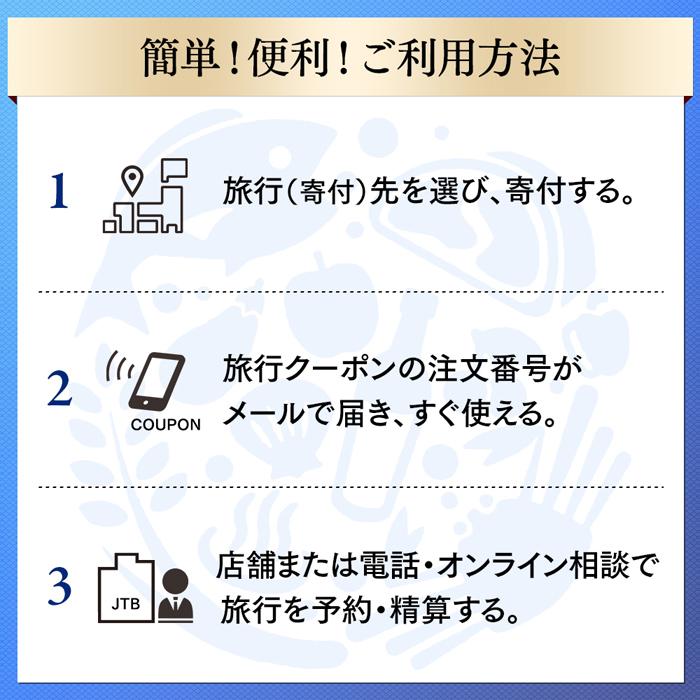 簡単！便利！ご利用方法

1 旅行（寄付）先を選び、寄付する。

2 COUPON 旅行クーポンの注文番号がメールで届き、すぐ使える。

3 JTB 店舗または電話・オンライン相談で旅行を予約・精算する。