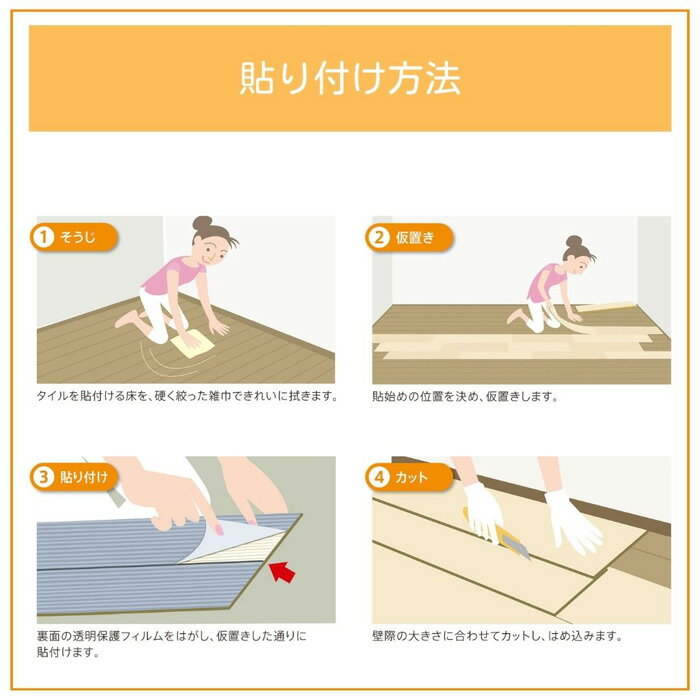 貼り付け方法

1 そうじ

タイルを貼付ける床を、硬く絞った雑巾できれいに拭きます。

2 仮置き

貼始めの位置を決め、仮置きします。

3 貼り付け

裏面の透明保護フィルムをはがし、仮置きした通りに貼付けます。

4 カット

壁際の大きさに合わせてカットし、はめ込みます。