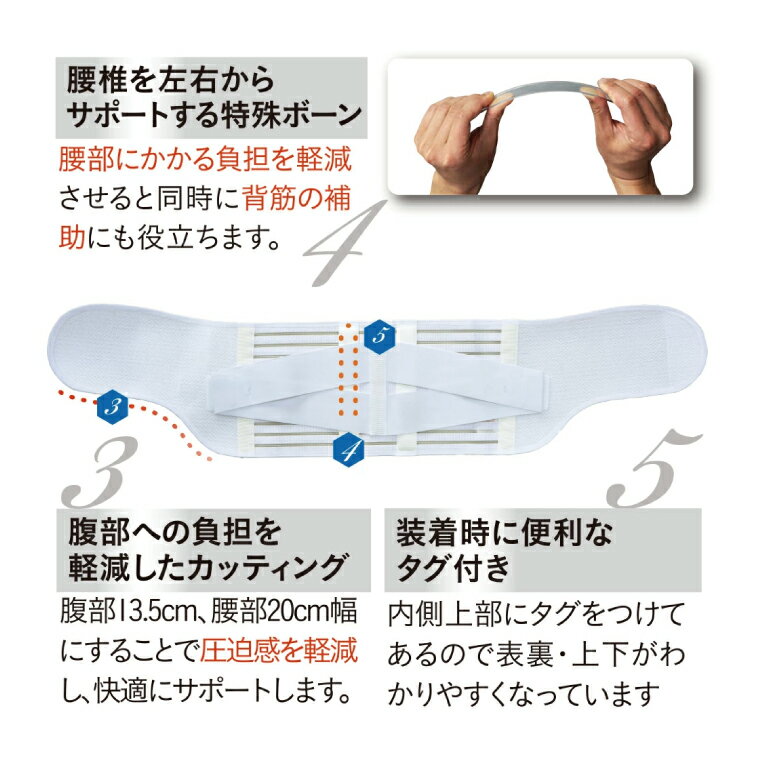 腰椎を左右から
サポートする特殊ボーン

腰部にかかる負担を軽減させると同時に背筋の補助にも役立ちます。

4

5

3

4

3

5

腹部への負担を
軽減したカッティング

腹部13.5cm、腰部20cm幅にすることで圧迫感を軽減し、快適にサポートします。

装着時に便利な
タグ付き

内側上部にタグをつけてあるので表裏・上下がわかりやすくなっています