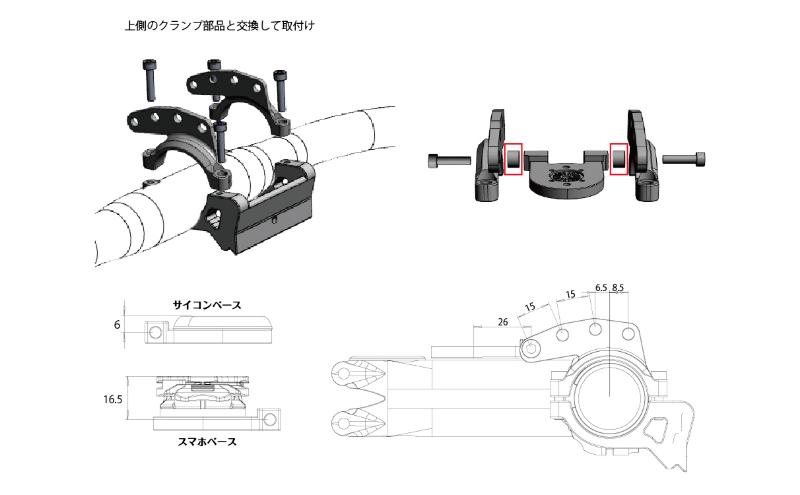 上側のクランプ部品と交換して取付け

サイコンベース

6

16.5

スマホベース

26

15

15

6.5

8.5