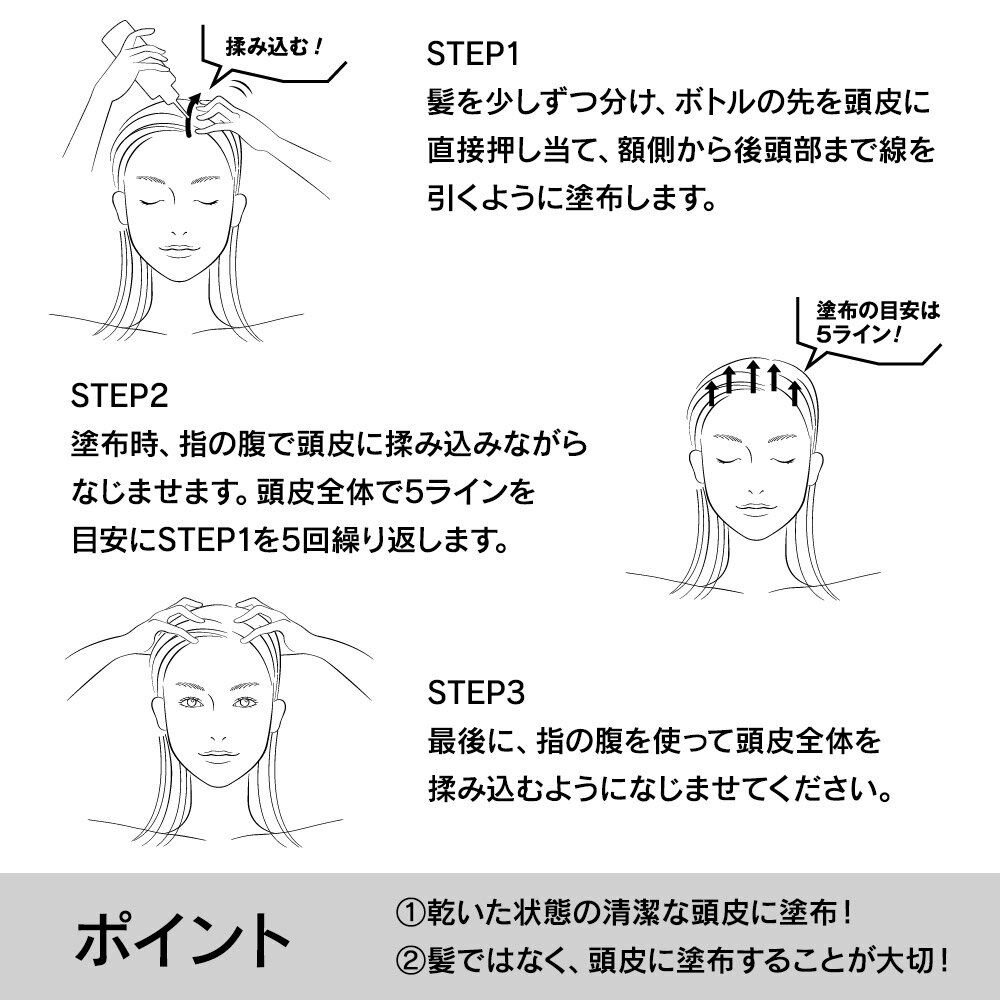 揉み込む！

STEP1
髪を少しずつ分け、ボトルの先を頭皮に直接押し当て、額側から後頭部まで線を引くように塗布します。

塗布の目安は5ライン！

STEP2
塗布時、指の腹で頭皮に揉み込みながらなじませます。頭皮全体で5ラインを目安にSTEP1を5回繰り返します。

STEP3
最後に、指の腹を使って頭皮全体を揉み込むようになじませてください。

ポイント
①乾いた状態の清潔な頭皮に塗布！
②髪ではなく、頭皮に塗布することが大切！