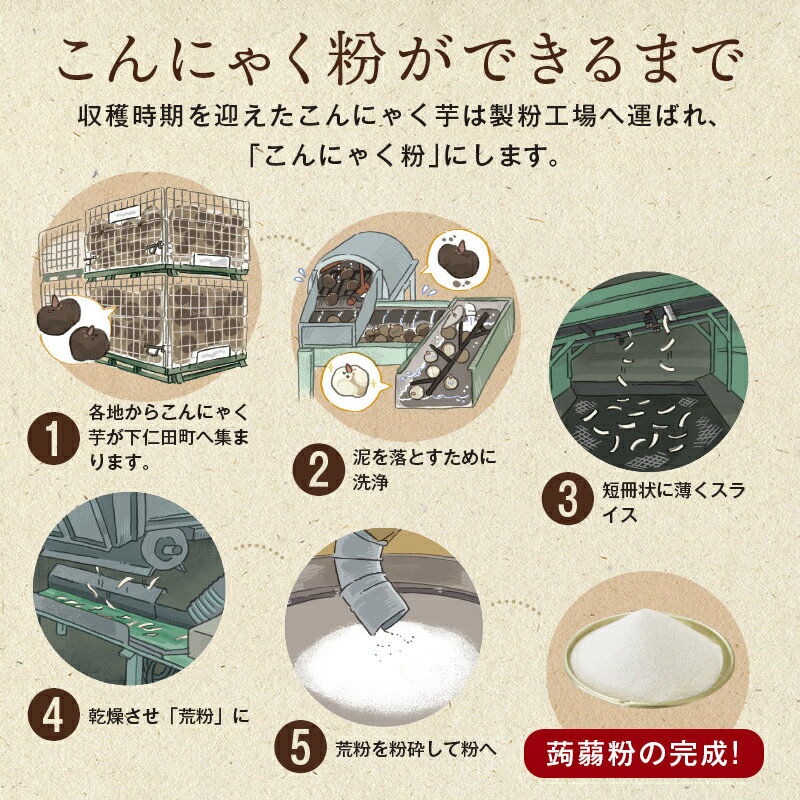 こんにゃく粉ができるまで

収穫時期を迎えたこんにゃく芋は製粉工場へ運ばれ、「こんにゃく粉」にします。

1 各地からこんにゃく芋が下仁田町へ集まります。

2 泥を落とすために洗浄

3 短冊状に薄くスライス

4 乾燥させ「荒粉」に

5 荒粉を粉砕して粉へ

蒟蒻粉の完成!