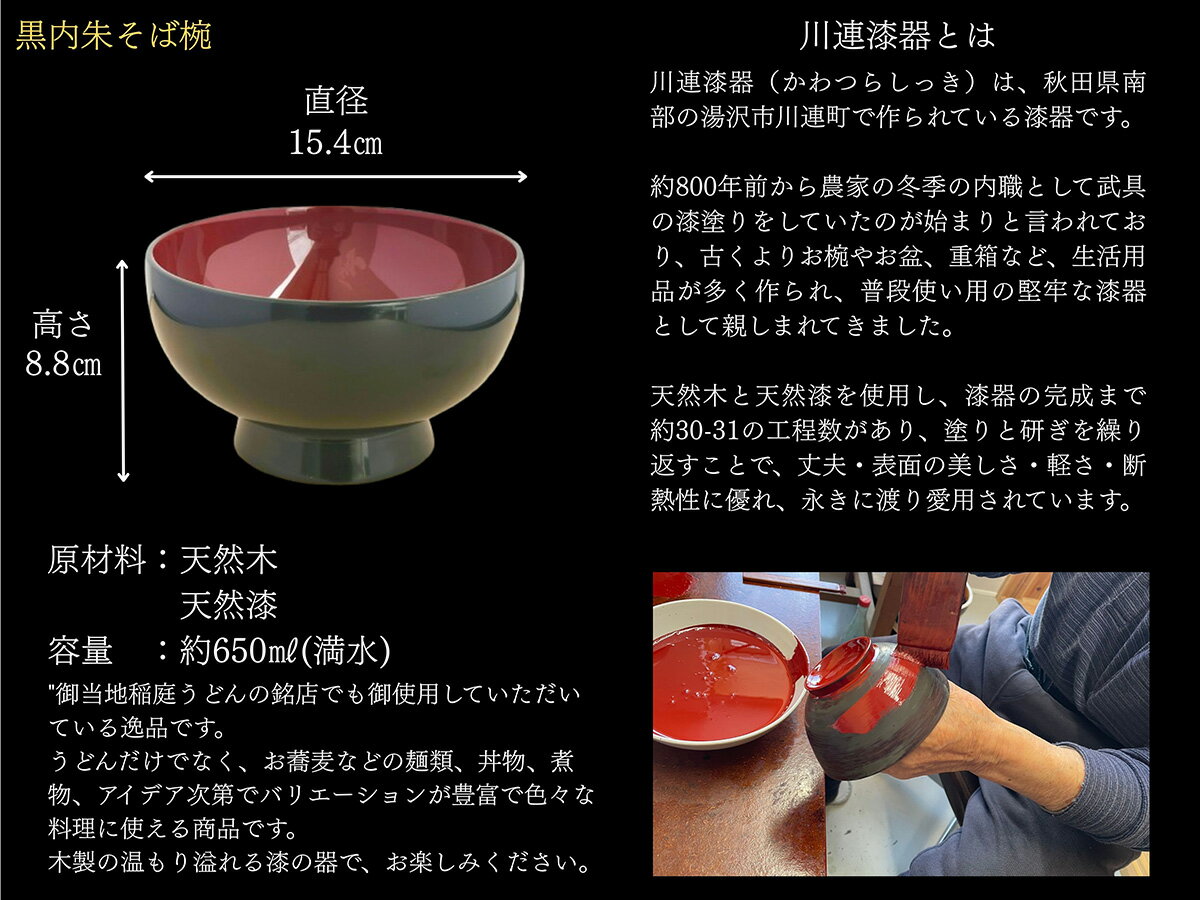 黒内朱そば椀

直径
15.4㎝

高さ
8.8㎝

原材料：天然木
　　　　天然漆
容量　：約650㎖(満水)

"御当地稲庭うどんの銘店でも御使用していただいている逸品です。
うどんだけでなく、お蕎麦などの麺類、丼物、煮物、アイデア次第でバリエーションが豊富で色々な料理に使える商品です。
木製の温もり溢れる漆の器で、お楽しみください。

川連漆器とは

川連漆器（かわつらしっき）は、秋田県南部の湯沢市川連町で作られている漆器です。

約800年前から農家の冬季の内職として武具の漆塗りをしていたのが始まりと言われており、古くよりお椀やお盆、重箱など、生活用品が多く作られ、普段使い用の堅牢な漆器として親しまれてきました。

天然木と天然漆を使用し、漆器の完成まで約30-31の工程数があり、塗りと研ぎを繰り返すことで、丈夫・表面の美しさ・軽さ・断熱性に優れ、永きに渡り愛用されています。