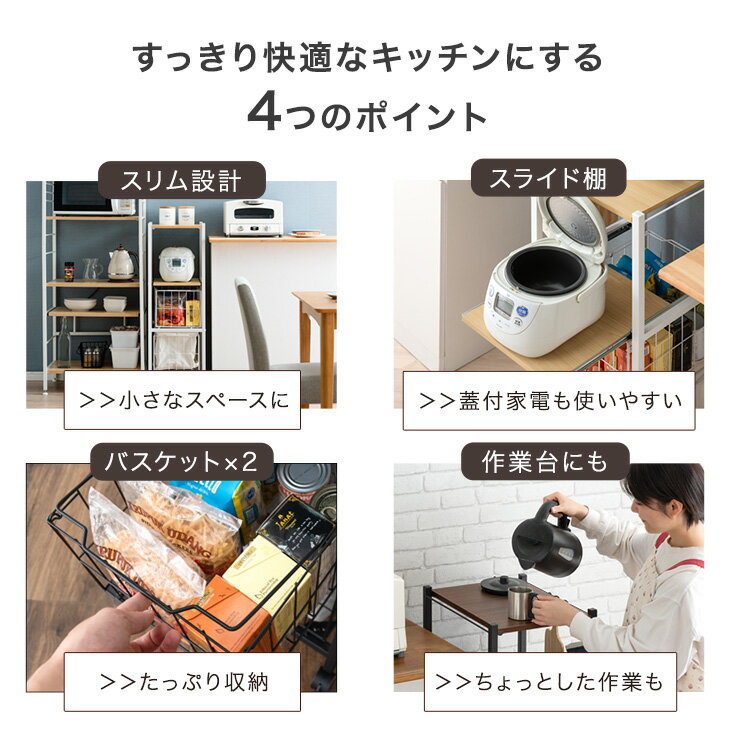 すっきり快適なキッチンにする
4つのポイント

スリム設計
>>小さなスペースに

スライド棚
>>蓋付家電も使いやすい

バスケット×2
>>たっぷり収納

作業台にも
>>ちょっとした作業も