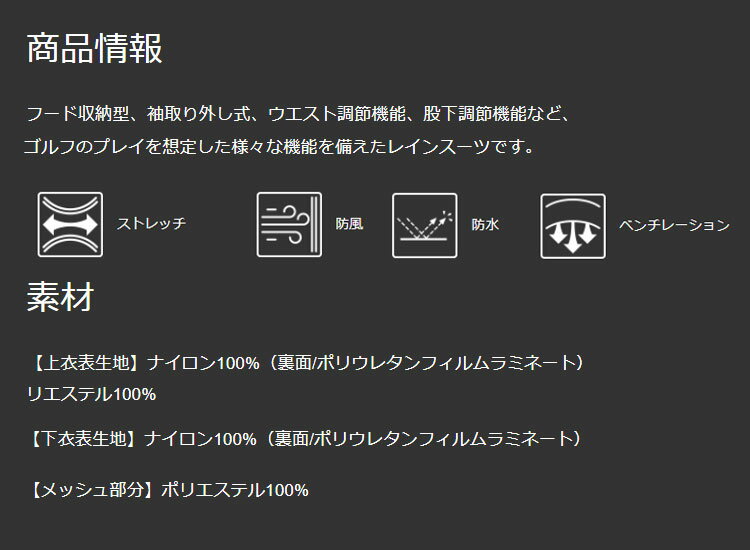 商品情報

フード収納型、袖取り外し式、ウエスト調節機能、股下調節機能など、
ゴルフのプレイを想定した様々な機能を備えたレインスーツです。

ストレッチ

防風

防水

ベンチレーション

素材

【上衣表生地】ナイロン100%（裏面/ポリウレタンフィルムラミネート）
リエステル100%

【下衣表生地】ナイロン100%（裏面/ポリウレタンフィルムラミネート）

【メッシュ部分】ポリエステル100%