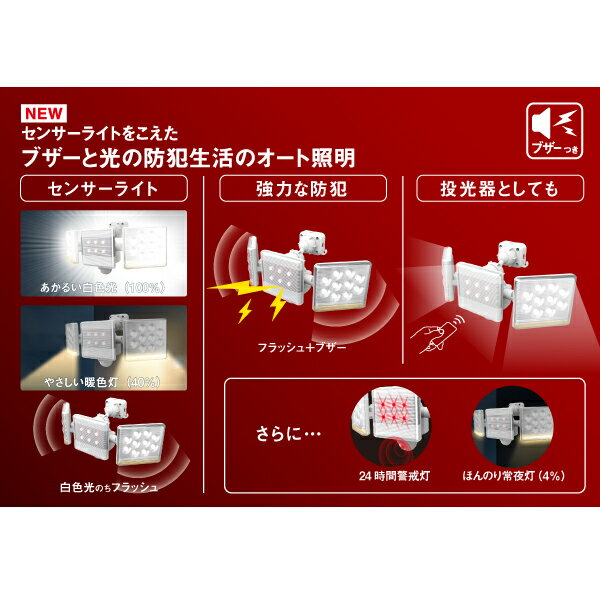 NEW
センサーライトをこえた
ブザーと光の防犯生活のオート照明

ブザーつき

センサーライト

あかるい白色光（100%）

やさしい暖色灯（40%）

白色光のちフラッシュ

強力な防犯

フラッシュ+ブザー

投光器としても

さらに…

24時間警戒灯

ほんのり常夜灯（4%）