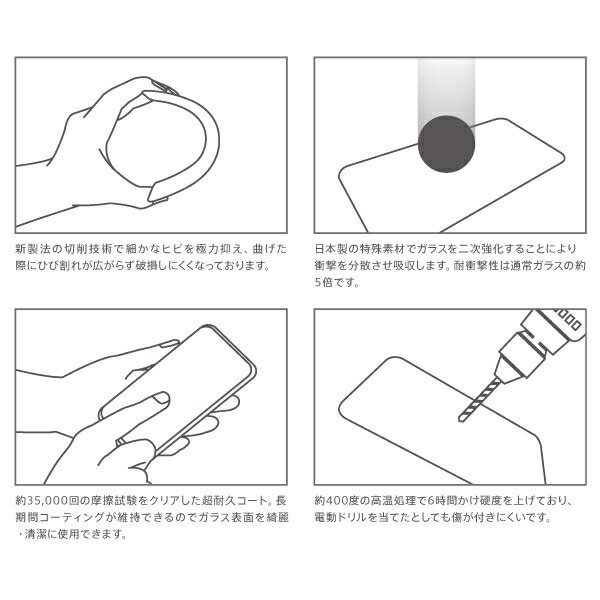 新製法の切削技術で細かなヒビを極力抑え、曲げた際にひび割れが広がらず破損しにくくなっております。

日本製の特殊素材でガラスを二次強化することにより衝撃を分散させ吸収します。耐衝撃性は通常ガラスの約5倍です。

約35,000回の摩擦試験をクリアした超耐久コート。長期間コーティングが維持できるのでガラス表面を綺麗・清潔に使用できます。

約400度の高温処理で6時間かけ硬度を上げており、電動ドリルを当てたとしても傷が付きにくいです。