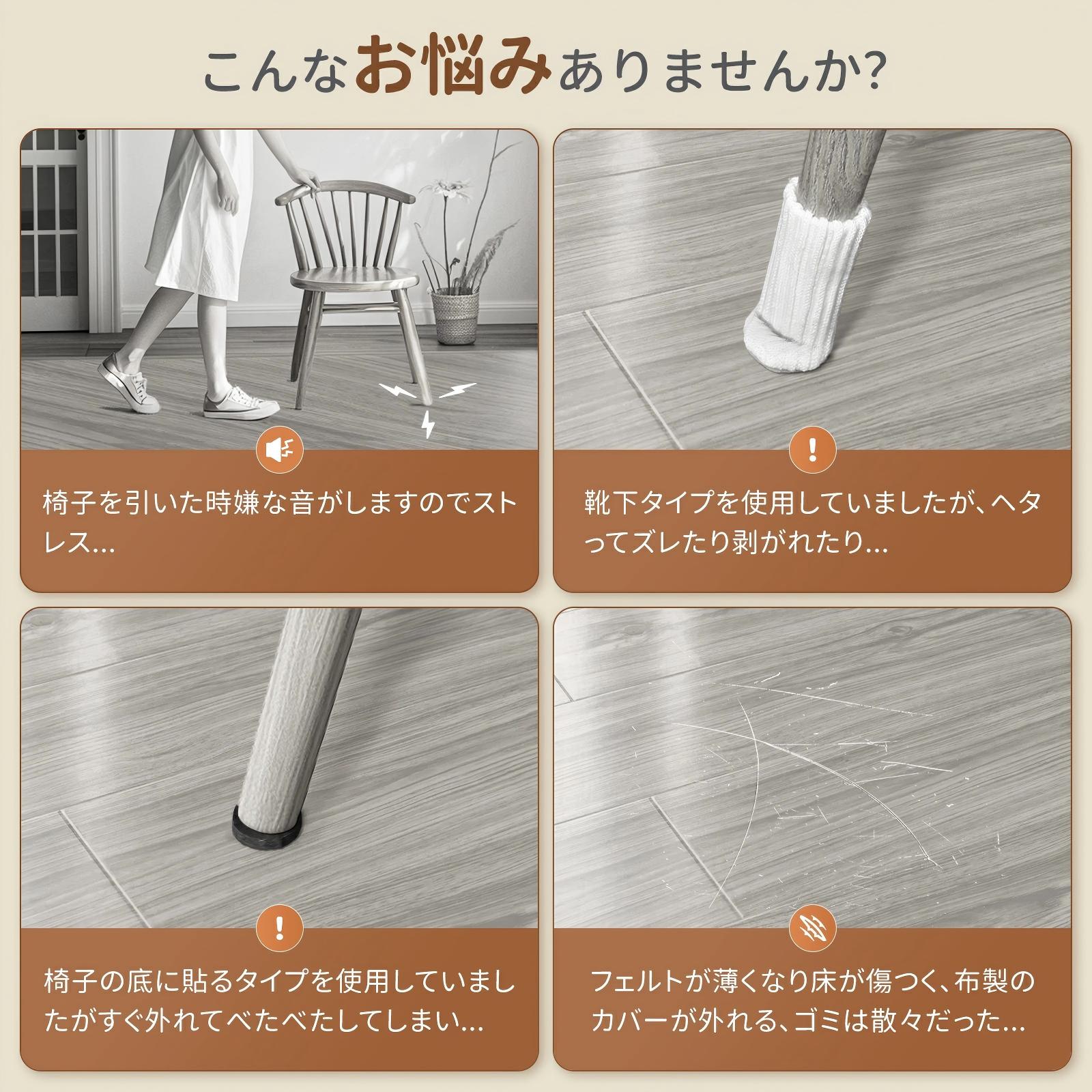 こんなお悩みありませんか?

椅子を引いた時嫌な音がしますのでストレス…

靴下タイプを使用していましたが、ヘタってズレたり剥がれたり…

椅子の底に貼るタイプを使用していましたがすぐ外れてべたべたしてしまい…

フェルトが薄くなり床が傷つく、布製のカバーが外れる、ゴミは散々だった…