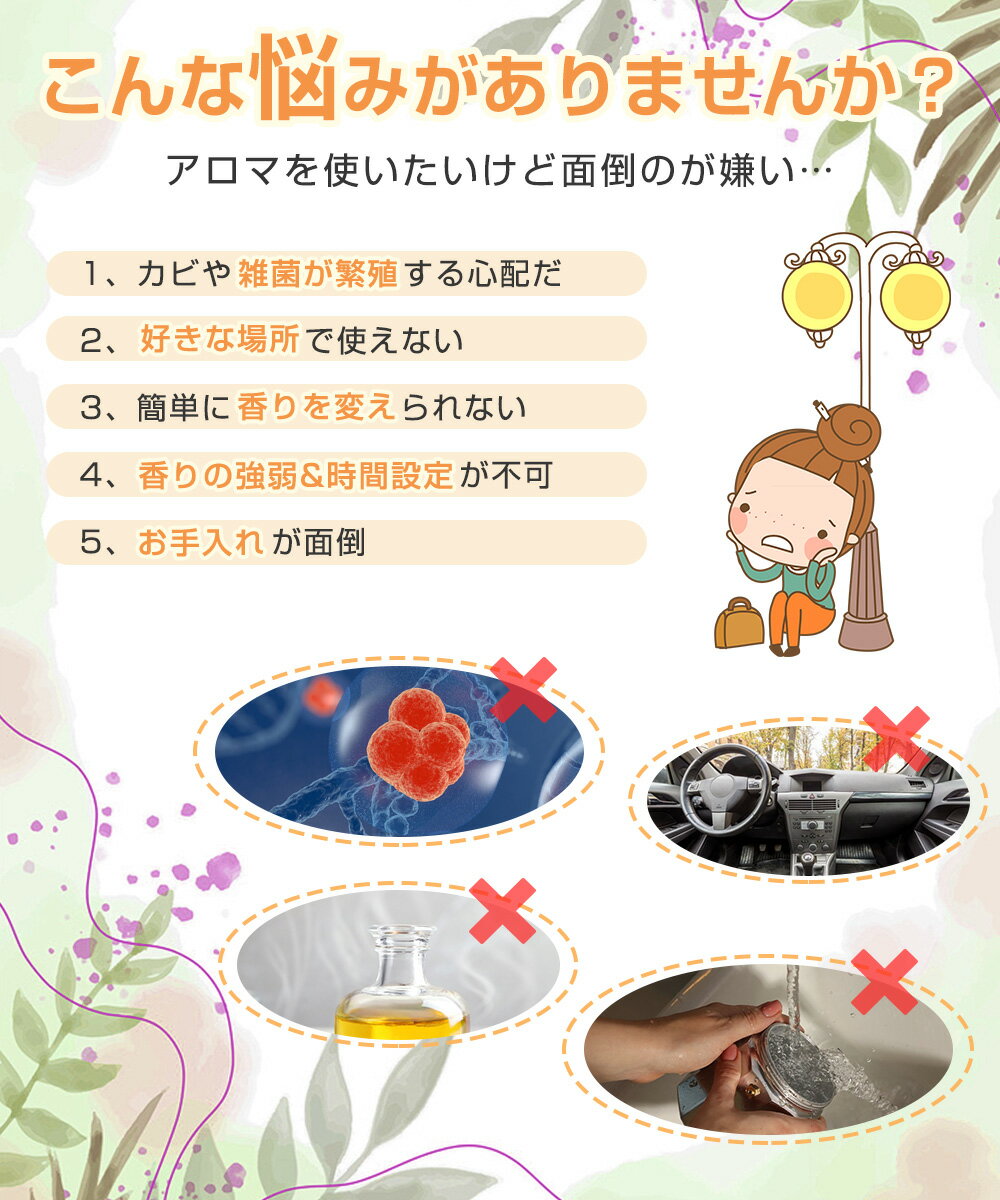 こんな悩みがありませんか？

アロマを使いたいけど面倒のが嫌い…

1、カビや雑菌が繁殖する心配だ

2、好きな場所で使えない

3、簡単に香りを変えられない

4、香りの強弱&時間設定が不可

5、お手入れが面倒