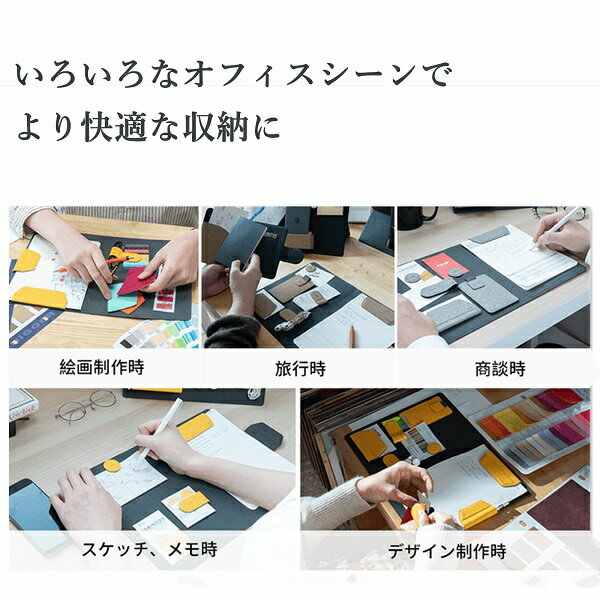 いろいろなオフィスシーンで
より快適な収納に

絵画制作時

旅行時

商談時

スケッチ、メモ時

デザイン制作時