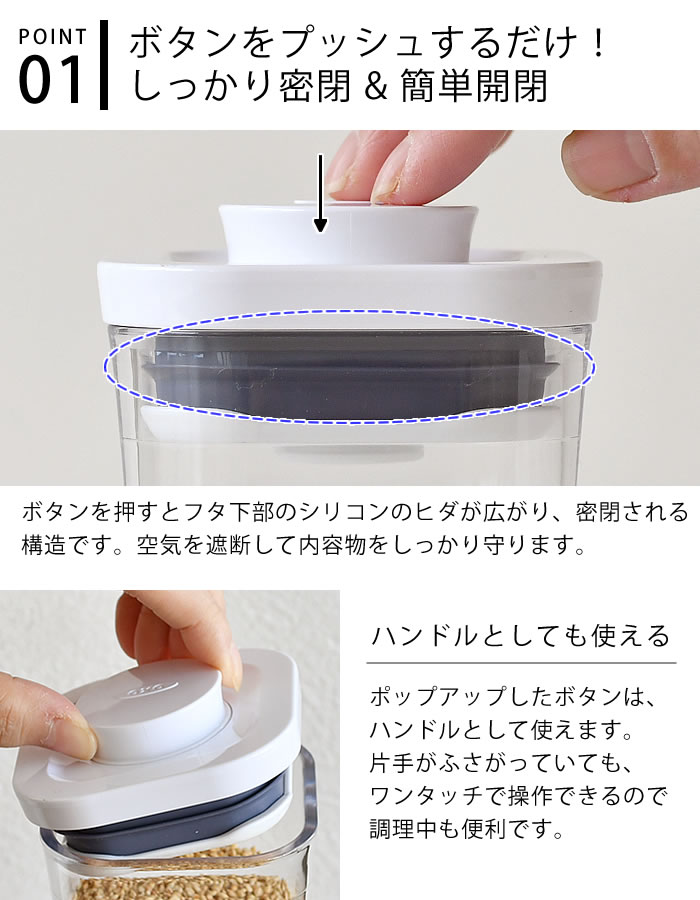 POINT
01

ボタンをプッシュするだけ！
しっかり密閉 & 簡単開閉

ボタンを押すとフタ下部のシリコンのヒダが広がり、密閉される構造です。空気を遮断して内容物をしっかり守ります。

ハンドルとしても使える

ポップアップしたボタンは、ハンドルとして使えます。片手がふさがっていても、ワンタッチで操作できるので調理中も便利です。