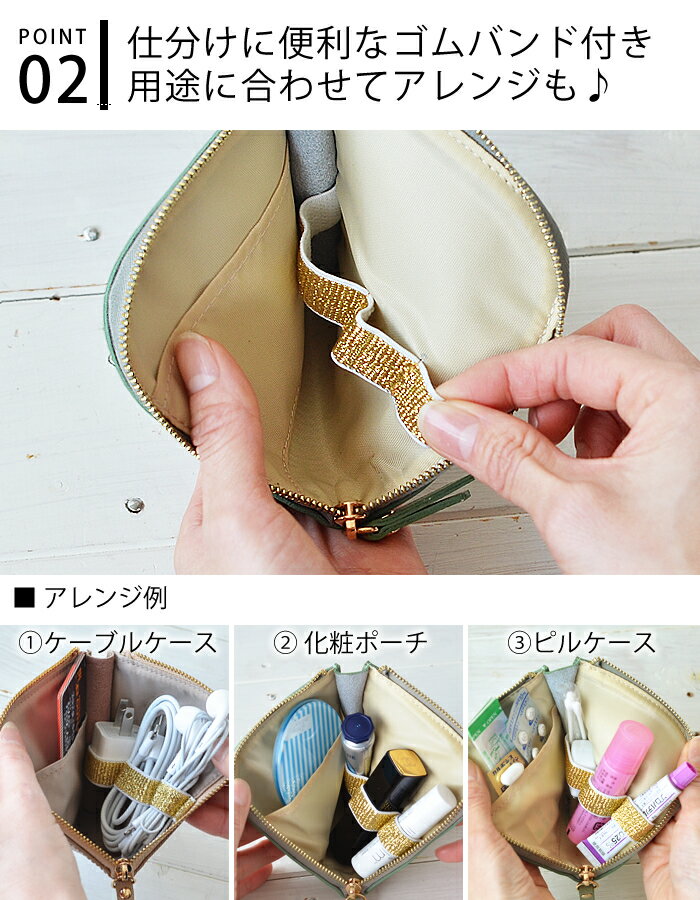 POINT 02

仕分けに便利なゴムバンド付き
用途に合わせてアレンジも♪

■ アレンジ例

①ケーブルケース

② 化粧ポーチ

③ピルケース