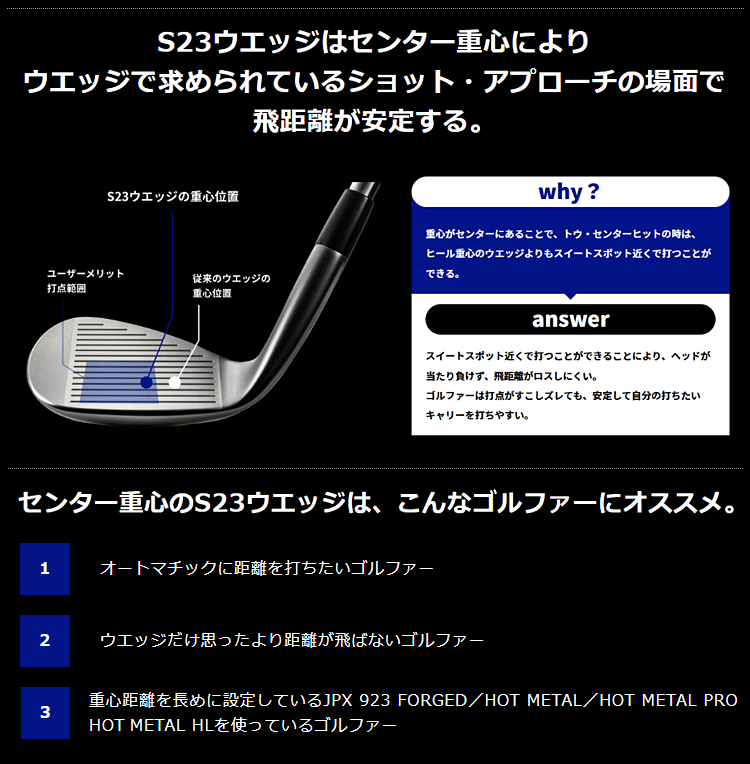 S23ウエッジはセンター重心により
ウエッジで求められているショット・アプローチの場面で
飛距離が安定する。

S23ウエッジの重心位置

ユーザーメリット
打点範囲

従来のウエッジの
重心位置

why？

重心がセンターにあることで、トウ・センターヒットの時は、ヒール重心のウエッジよりもスイートスポット近くで打つことができる。

answer

スイートスポット近くで打つことができることにより、ヘッドが当たり負けず、飛距離がロスしにくい。
ゴルファーは打点がすこしズレても、安定して自分の打ちたいキャリーを打ちやすい。

センター重心のS23ウエッジは、こんなゴルファーにオススメ。

1 オートマチックに距離を打ちたいゴルファー

2 ウエッジだけ思ったより距離が飛ばないゴルファー

3 重心距離を長めに設定しているJPX 923 FORGED／HOT METAL／HOT METAL PRO HOT METAL HLを使っているゴルファー