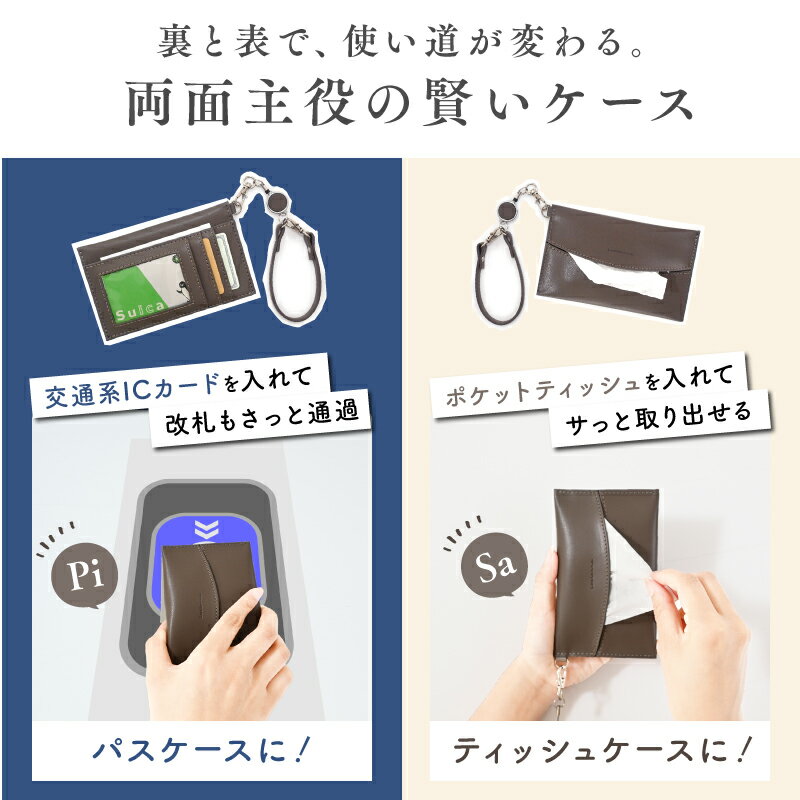 裏と表で、使い道が変わる。
両面主役の賢いケース

Suica

交通系ICカードを入れて
改札もさっと通過

Pi

パスケースに！

ポケットティッシュを入れて
サっと取り出せる

Sa

ティッシュケースに！