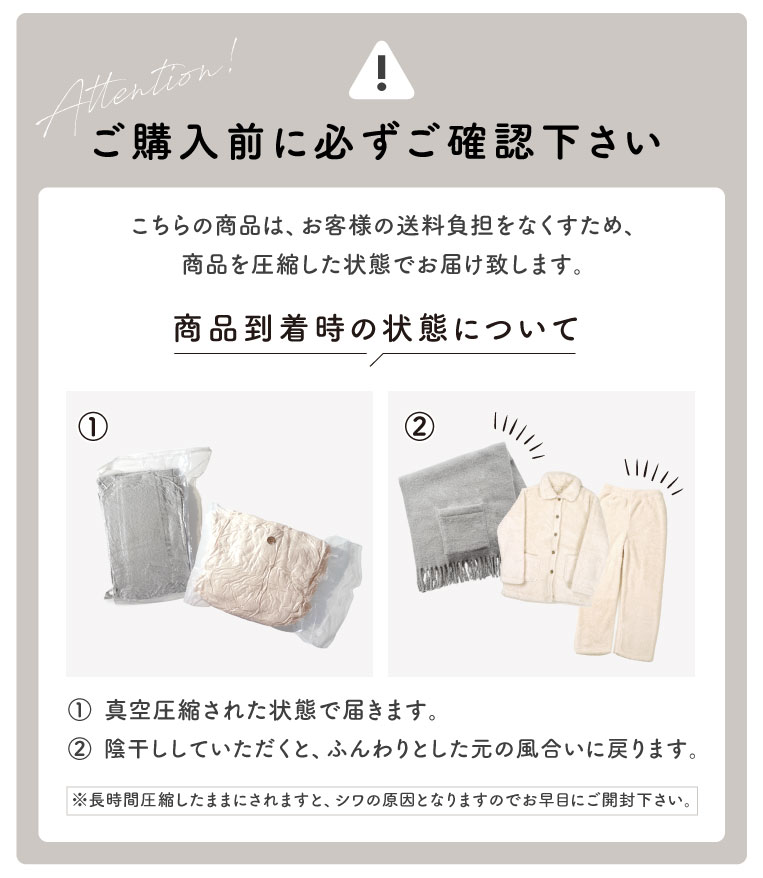 Attention!

ご購入前に必ずご確認下さい

こちらの商品は、お客様の送料負担をなくすため、商品を圧縮した状態でお届け致します。

商品到着時の状態について

①

②

① 真空圧縮された状態で届きます。

② 陰干ししていただくと、ふんわりとした元の風合いに戻ります。

※長時間圧縮したままにされますと、シワの原因となりますのでお早目にご開封下さい。