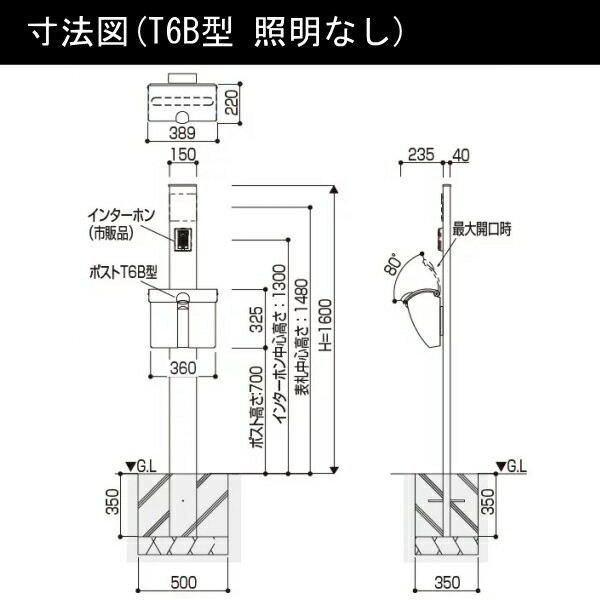 寸法図(T6B型　照明なし)

220
389
150
インターホン
(市販品)
ポストT6B型
325
360
ポスト高さ:700
インターホン中心高さ:1300
表札中心高さ:1480
H=1600
▼G.L
350
500

235
40
最大開口時
80°
▼G.L
350
350