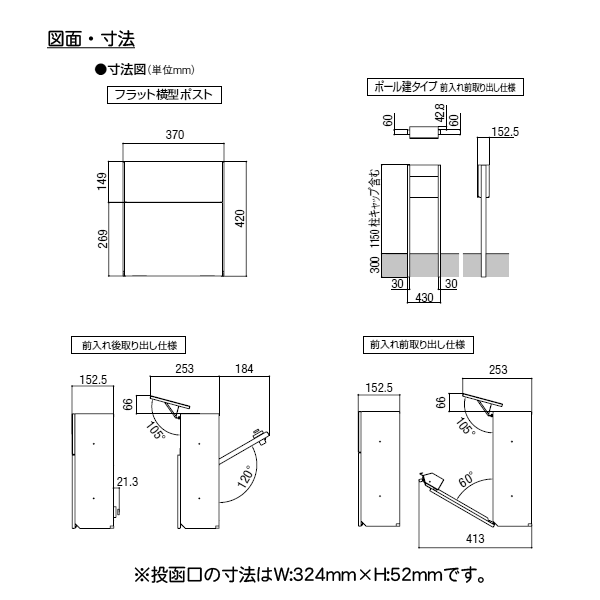 図面・寸法

●寸法図(単位mm)

フラット横型ポスト

370

149

269

420

ポール建タイプ 前入れ前取り出し仕様

60

42.8

60

152.5

1150 柱キャップ含む

300

30

30

430

前入れ後取り出し仕様

152.5

253

184

66

105°

120°

21.3

前入れ前取り出し仕様

152.5

253

66

105°

60°

413

※投函口の寸法はW:324mm×H:52mmです。