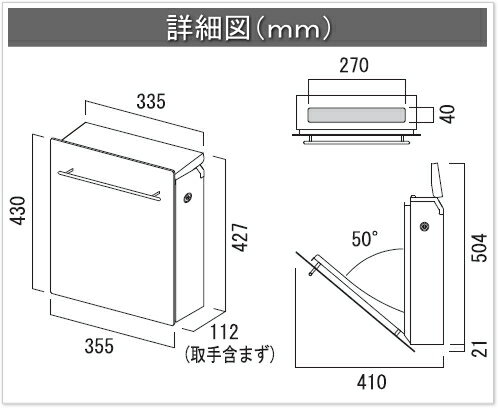 詳細図（mm）

335

430

427

355

112
（取手含まず）

270

40

50°

504

21

410