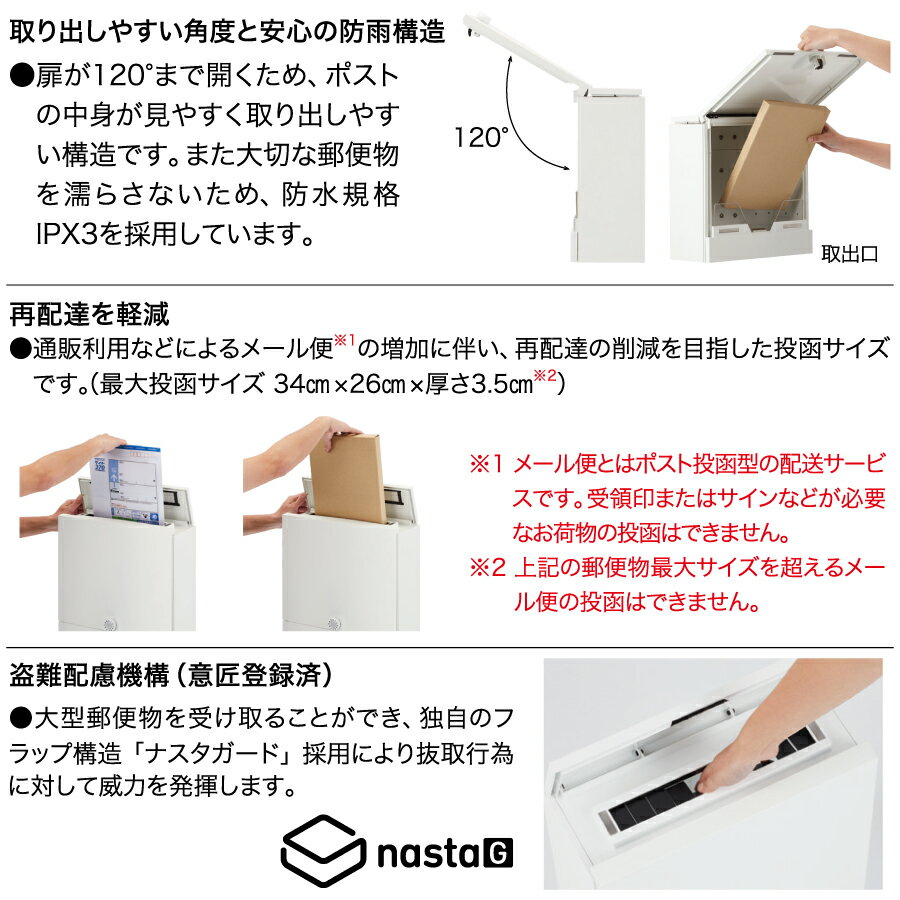 取り出しやすい角度と安心の防雨構造

●扉が120°まで開くため、ポストの中身が見やすく取り出しやすい構造です。また大切な郵便物を濡らさないため、防水規格IPX3を採用しています。

120°

取出口

再配達を軽減

●通販利用などによるメール便※1の増加に伴い、再配達の削減を目指した投函サイズです。(最大投函サイズ 34cm×26cm×厚さ3.5cm※2)

※1 メール便とはポスト投函型の配送サービスです。受領印またはサインなどが必要なお荷物の投函はできません。

※2 上記の郵便物最大サイズを超えるメール便の投函はできません。

盗難配慮機構(意匠登録済)

●大型郵便物を受け取ることができ、独自のフラップ構造「ナスタガード」採用により抜取行為に対して威力を発揮します。

nastaG