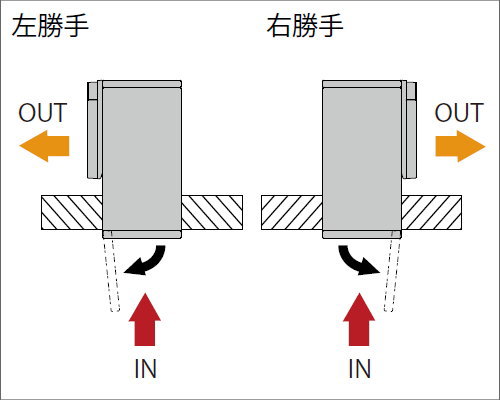 左勝手

OUT

IN

右勝手

OUT

IN