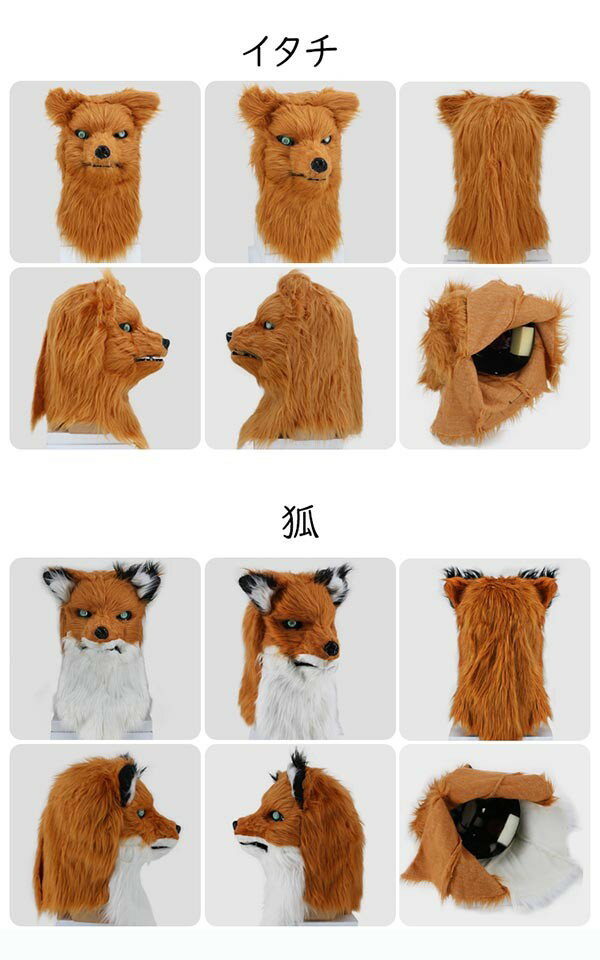 イタチ

狐