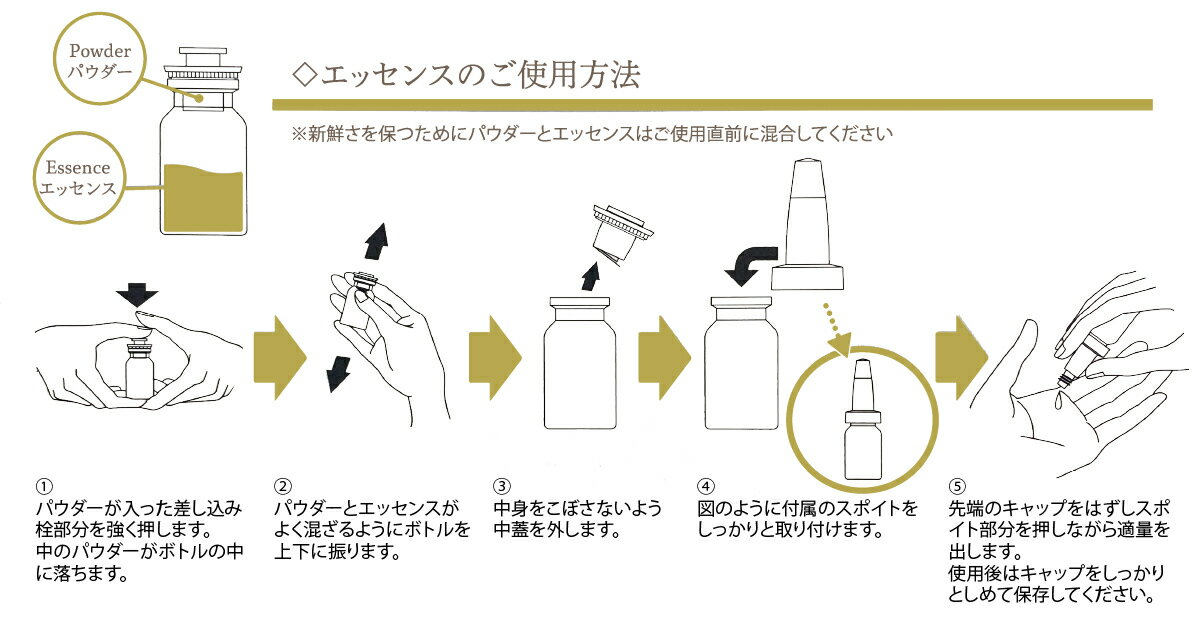 Powder
パウダー

Essence
エッセンス

◇エッセンスのご使用方法

※新鮮さを保つためにパウダーとエッセンスはご使用直前に混合してください

①
パウダーが入った差し込み栓部分を強く押します。
中のパウダーがボトルの中に落ちます。

②
パウダーとエッセンスがよく混ざるようにボトルを上下に振ります。

③
中身をこぼさないよう中蓋を外します。

④
図のように付属のスポイトをしっかりと取り付けます。

⑤
先端のキャップをはずしスポイト部分を押しながら適量を出します。
使用後はキャップをしっかりとしめて保存してください。