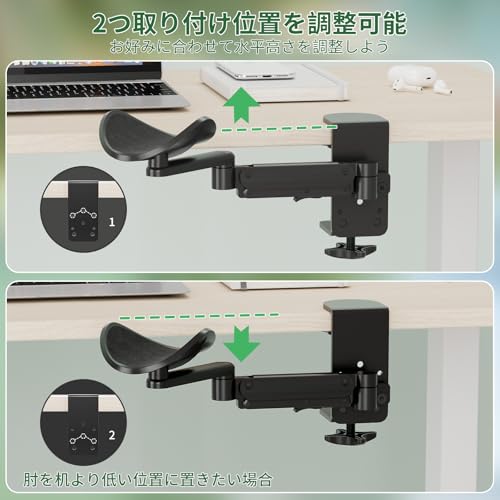 2つ取り付け位置を調整可能
お好みに合わせて水平高さを調整しよう

1

2

肘を机より低い位置に置きたい場合