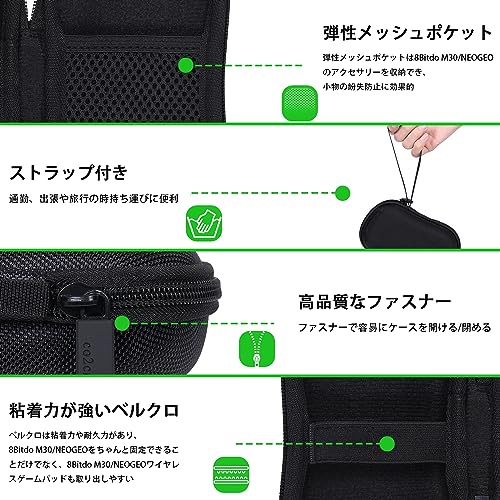 弾性メッシュポケット

弾性メッシュポケットは8Bitdo M30/NEOGEOのアクセサリーを収納でき、小物の紛失防止に効果的

ストラップ付き

通勤、出張や旅行の時持ち運びに便利

高品質なファスナー

ファスナーで容易にケースを開ける/閉める

co2c

粘着力が強いベルクロ

ベルクロは粘着力や耐久力があり、8Bitdo M30/NEOGEOをちゃんと固定できることだけでなく、8Bitdo M30/NEOGEOワイヤレスゲームパッドも取り出しやすい